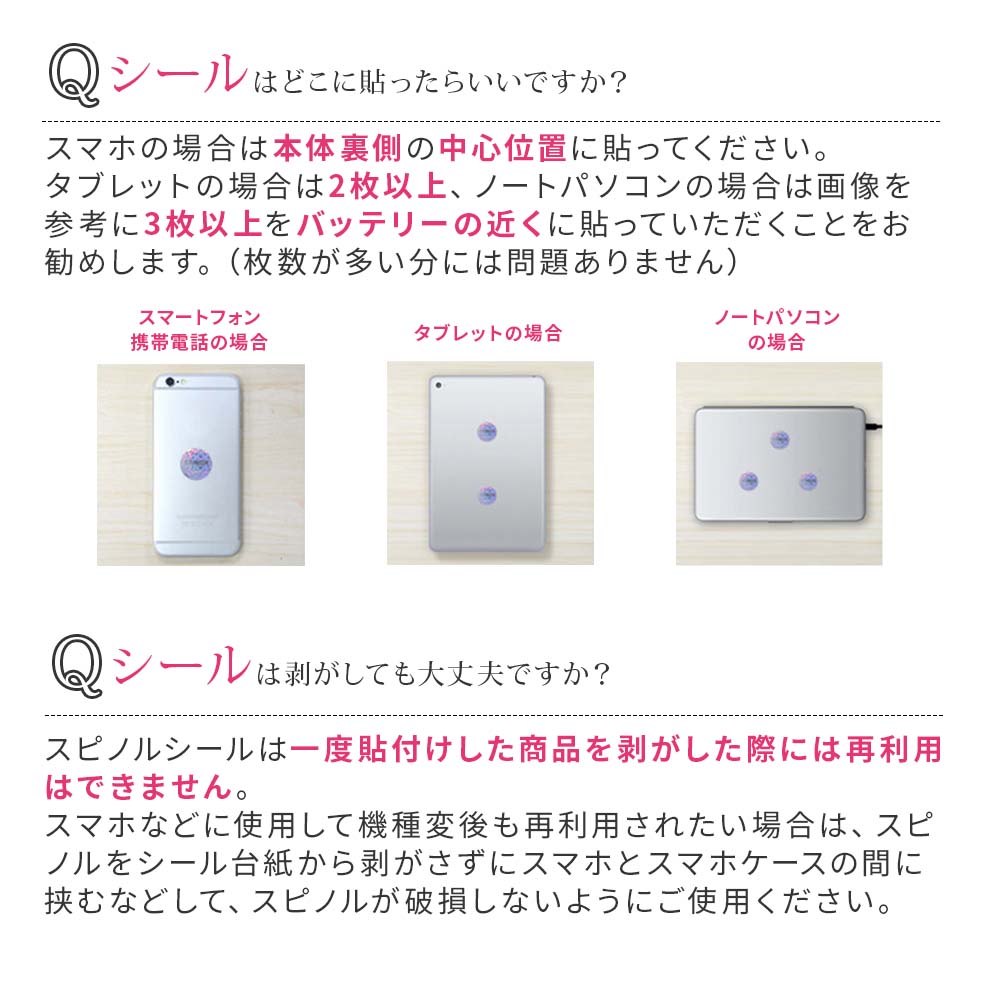 Q シールはどこに貼ったらいいですか？

スマホの場合は本体裏側の中心位置に貼ってください。タブレットの場合は2枚以上、ノートパソコンの場合は画像を参考に3枚以上をバッテリーの近くに貼っていただくことをお勧めします。（枚数が多い分には問題ありません）

スマートフォン
携帯電話の場合

タブレットの場合

ノートパソコン
の場合

Q シールは剥がしても大丈夫ですか？

スピノルシールは一度貼付けした商品を剥がした際には再利用はできません。
スマホなどに使用して機種変後も再利用されたい場合は、スピノルをシール台紙から剥がさずにスマホとスマホケースの間に挟むなどして、スピノルが破損しないようにご使用ください。