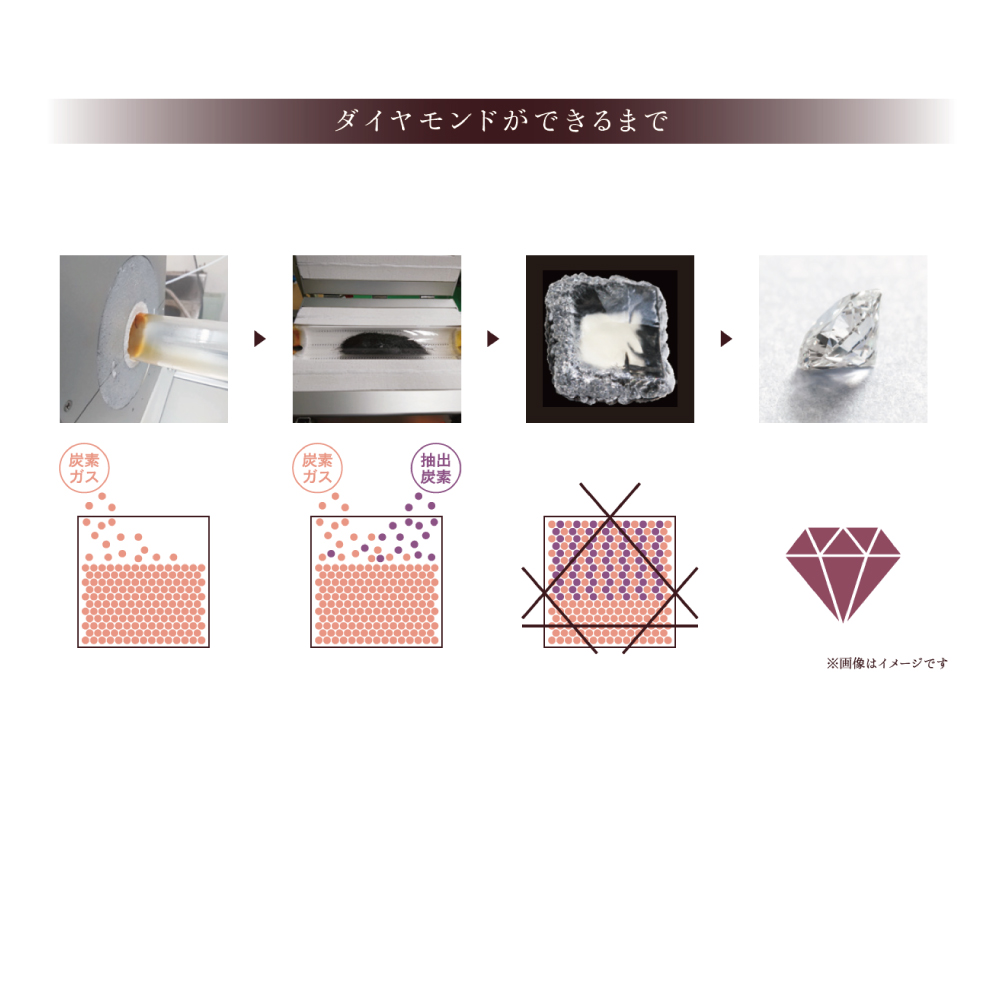 ダイヤモンドができるまで

炭素ガス

炭素ガス

抽出炭素

※画像はイメージです