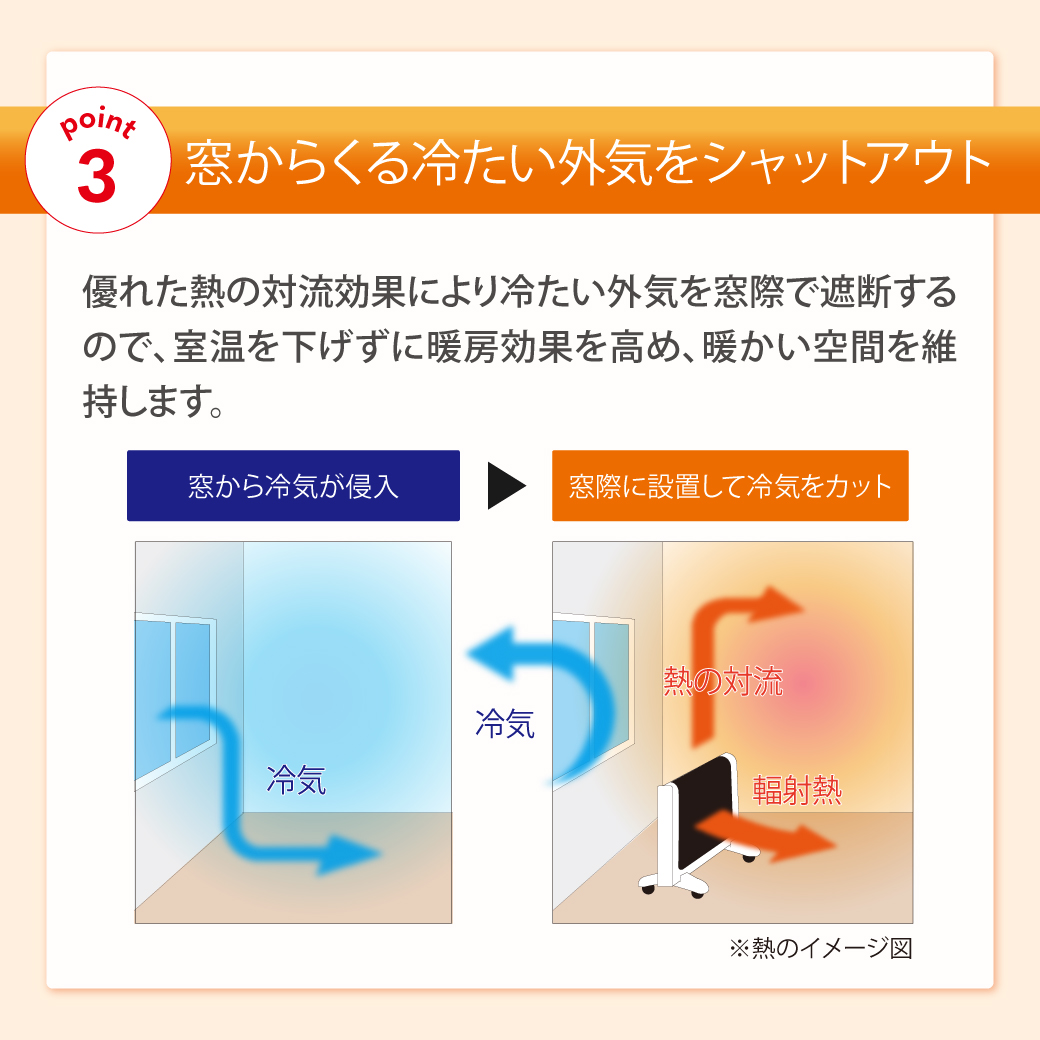 point
3
窓からくる冷たい外気をシャットアウト

優れた熱の対流効果により冷たい外気を窓際で遮断するので、室温を下げずに暖房効果を高め、暖かい空間を維持します。

窓から冷気が侵入

窓際に設置して冷気をカット

冷気

冷気

熱の対流

輻射熱

※熱のイメージ図