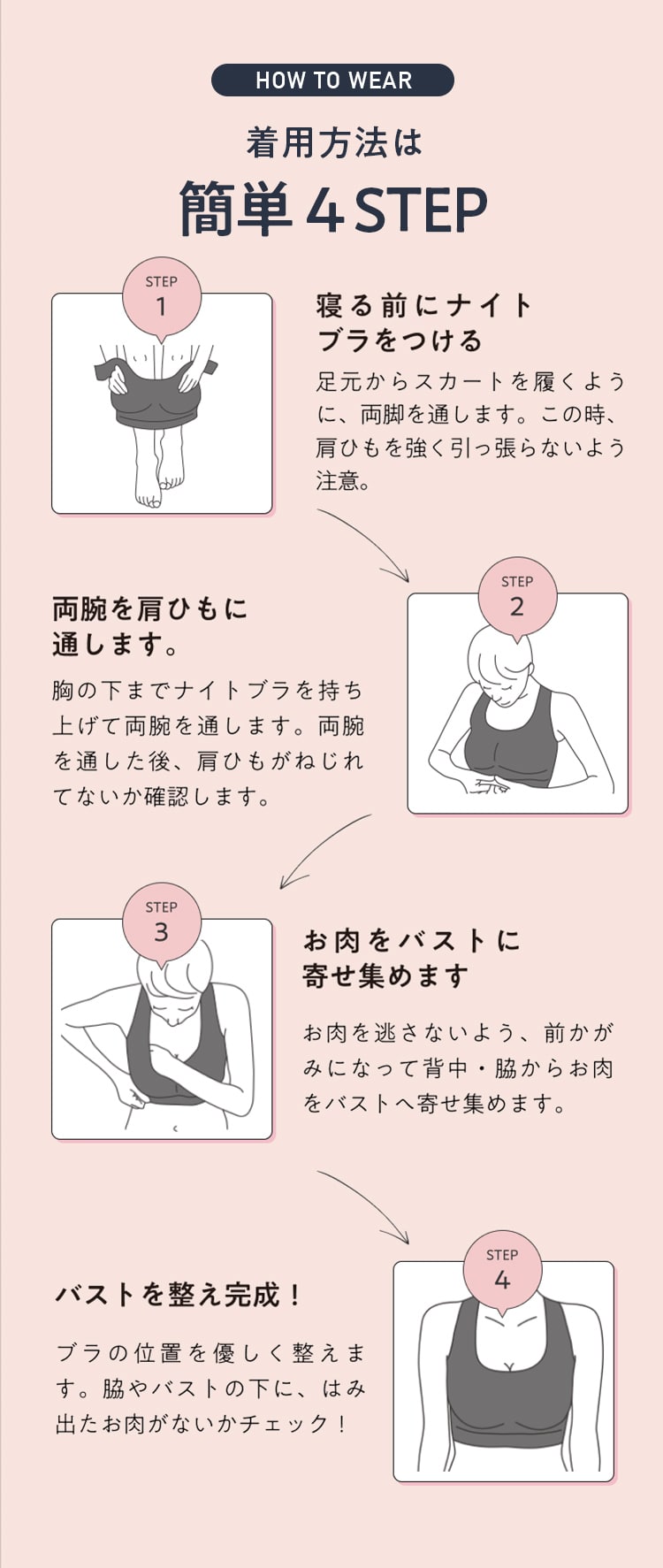 HOW TO WEAR

着用方法は

簡単 4 STEP

STEP
1

寝る前にナイトブラをつける

足元からスカートを履くように、両脚を通します。この時、肩ひもを強く引っ張らないよう注意。

STEP
2

両腕を肩ひもに通します。

胸の下までナイトブラを持ち上げて両腕を通します。両腕を通した後、肩ひもがねじれてないか確認します。

STEP
3

お肉をバストに寄せ集めます

お肉を逃さないよう、前かがみになって背中・脇からお肉をバストへ寄せ集めます。

STEP
4

バストを整え完成！

ブラの位置を優しく整えます。脇やバストの下に、はみ出たお肉がないかチェック！