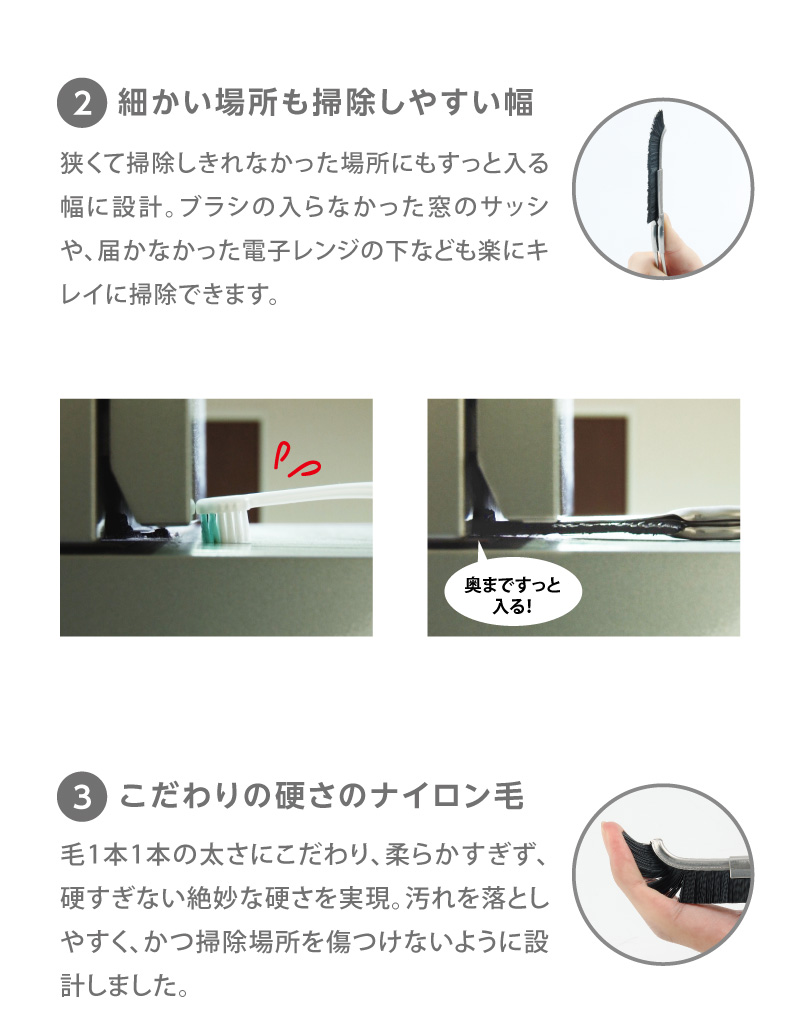 2 細かい場所も掃除しやすい幅

狭くて掃除しきれなかった場所にもすっと入る幅に設計。ブラシの入らなかった窓のサッシや、届かなかった電子レンジの下なども楽にキレイに掃除できます。

奥まですっと入る!

3 こだわりの硬さのナイロン毛

毛1本1本の太さにこだわり、柔らかすぎず、硬すぎない絶妙な硬さを実現。汚れを落としやすく、かつ掃除場所を傷つけないように設計しました。