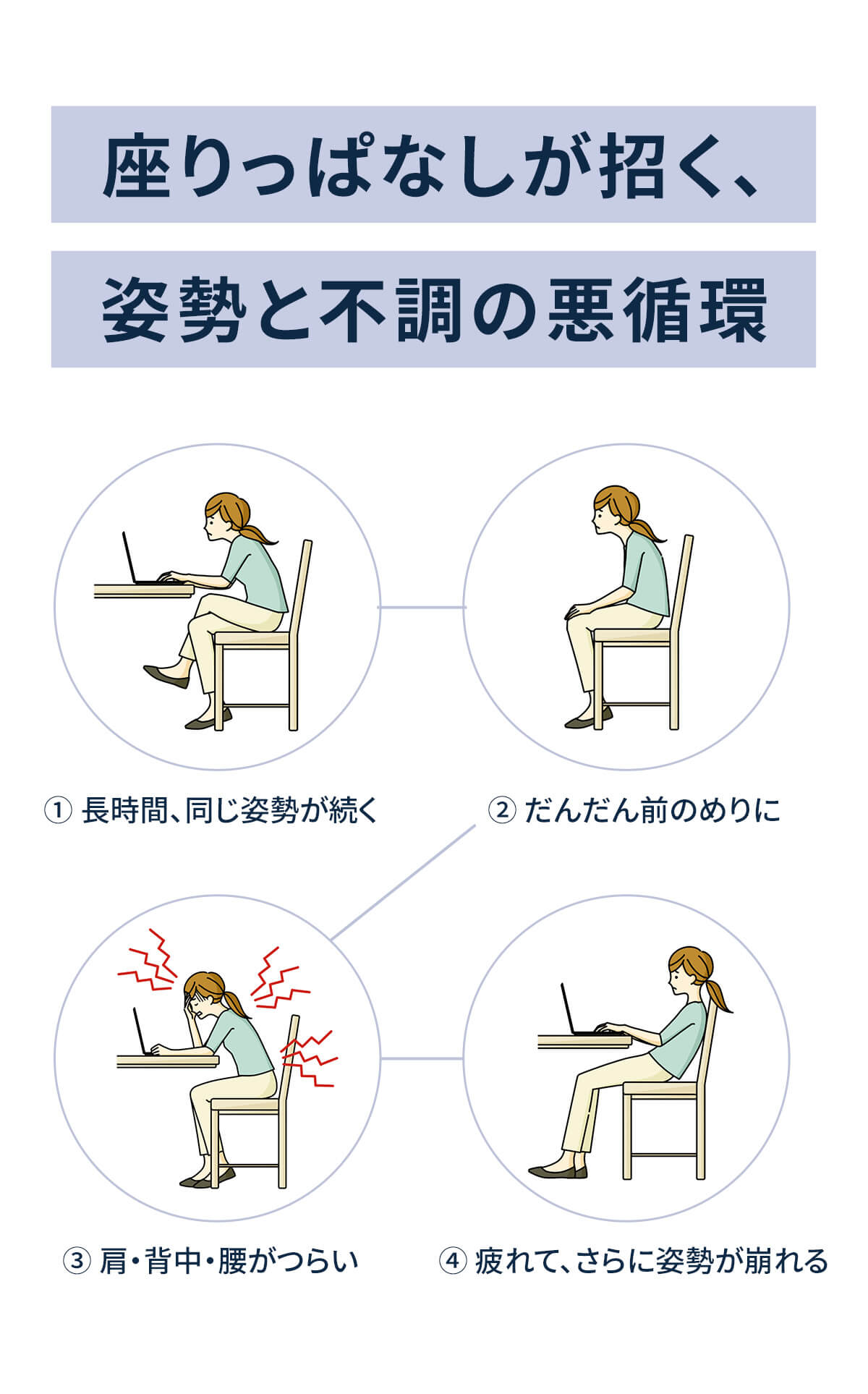 座りっぱなしが招く、

姿勢と不調の悪循環

① 長時間、同じ姿勢が続く

② だんだん前のめりに

③ 肩・背中・腰がつらい

④ 疲れて、さらに姿勢が崩れる