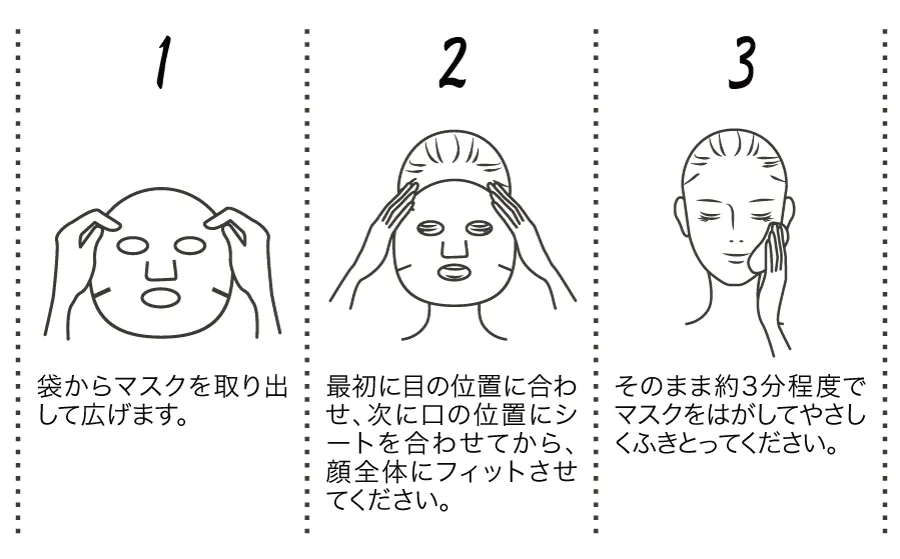 1

袋からマスクを取り出して広げます。

2

最初に目の位置に合わせ、次に口の位置にシートを合わせてから、顔全体にフィットさせてください。

3

そのまま約3分程度でマスクをはがしてやさしくふきとってください。