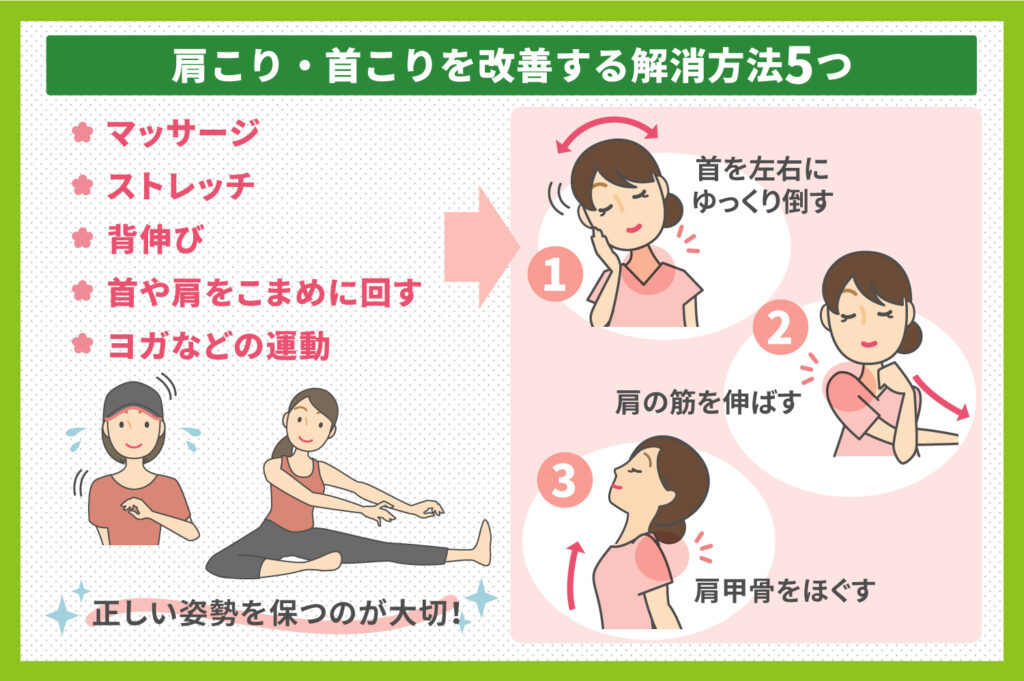 肩こり・首こりを改善する解消方法5つ

マッサージ
ストレッチ
背伸び
首や肩をこまめに回す
ヨガなどの運動

正しい姿勢を保つのが大切!

1
首を左右にゆっくり倒す

2
肩の筋を伸ばす

3
肩甲骨をほぐす