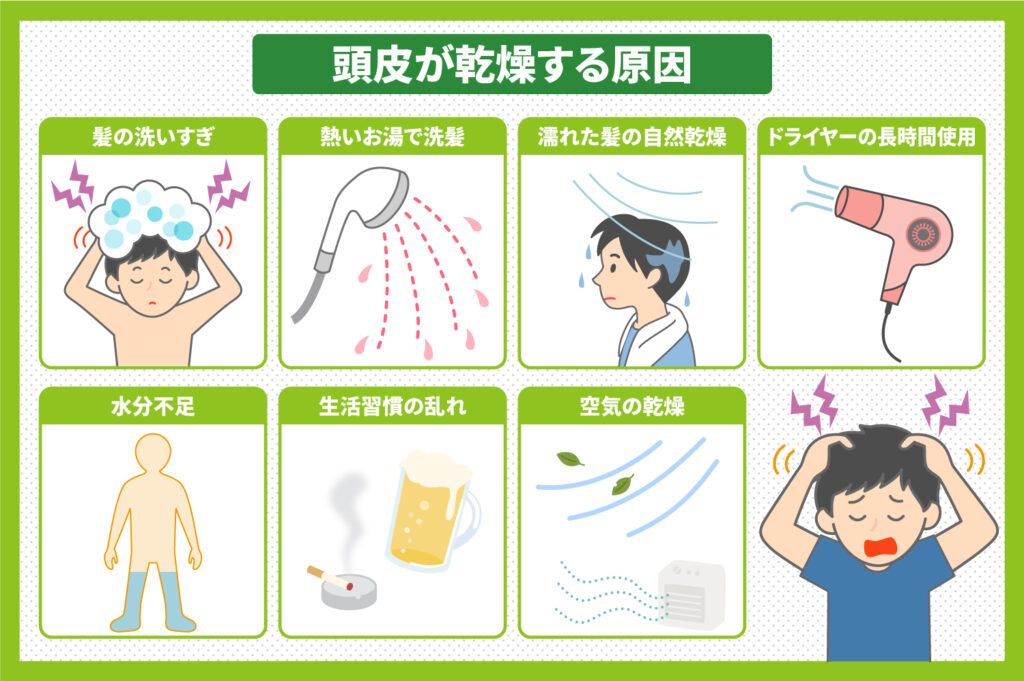 頭皮が乾燥する原因

髪の洗いすぎ

熱いお湯で洗髪

濡れた髪の自然乾燥

ドライヤーの長時間使用

水分不足

生活習慣の乱れ

空気の乾燥