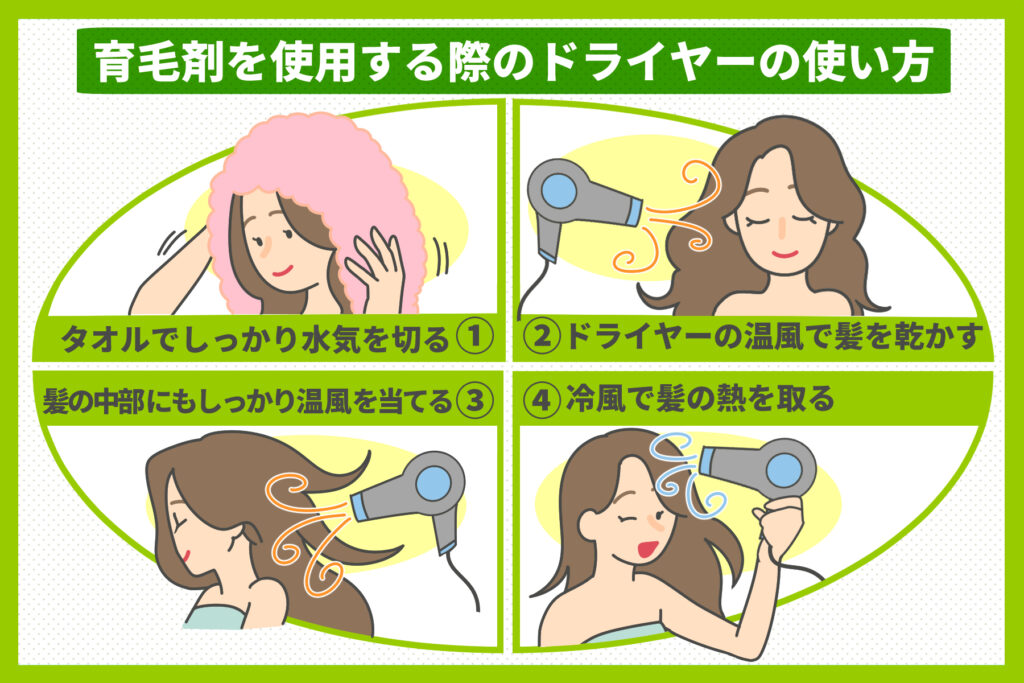 育毛剤を使用する際のドライヤーの使い方

タオルでしっかり水気を切る①

②ドライヤーの温風で髪を乾かす

髪の中部にもしっかり温風を当てる③

④冷風で髪の熱を取る