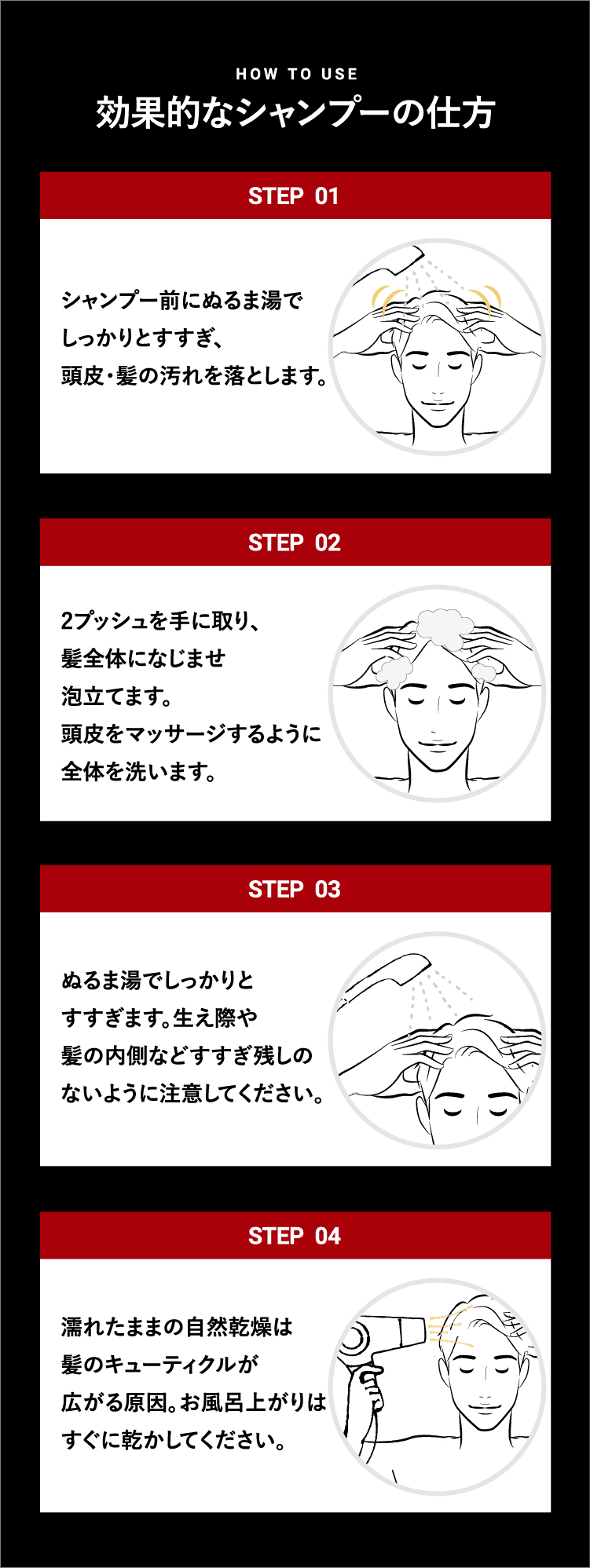 HOW TO USE

効果的なシャンプーの仕方

STEP 01

シャンプー前にぬるま湯でしっかりとすすぎ、頭皮・髪の汚れを落とします。

STEP 02

2プッシュを手に取り、髪全体になじませ泡立てます。頭皮をマッサージするように全体を洗います。

STEP 03

ぬるま湯でしっかりとすすぎます。生え際や髪の内側などすすぎ残しのないように注意してください。

STEP 04

濡れたままの自然乾燥は髪のキューティクルが広がる原因。お風呂上がりはすぐに乾かしてください。