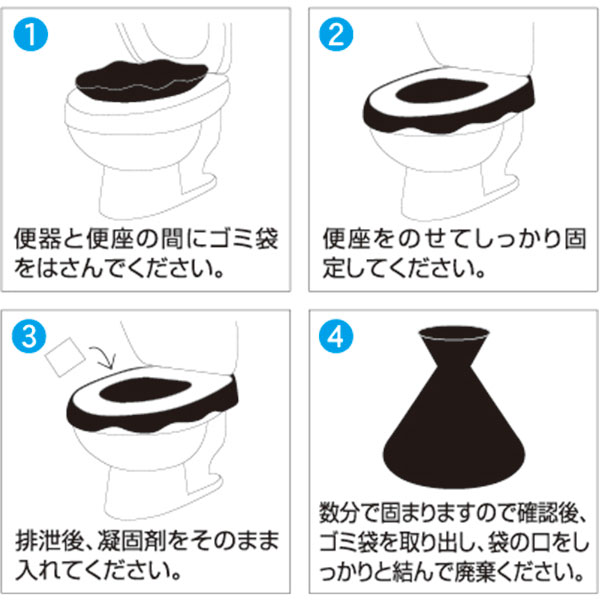 1
便器と便座の間にゴミ袋をはさんでください。

2
便座をのせてしっかり固定してください。

3
排泄後、凝固剤をそのまま入れてください。

4
数分で固まりますので確認後、ゴミ袋を取り出し、袋の口をしっかりと結んで廃棄ください。