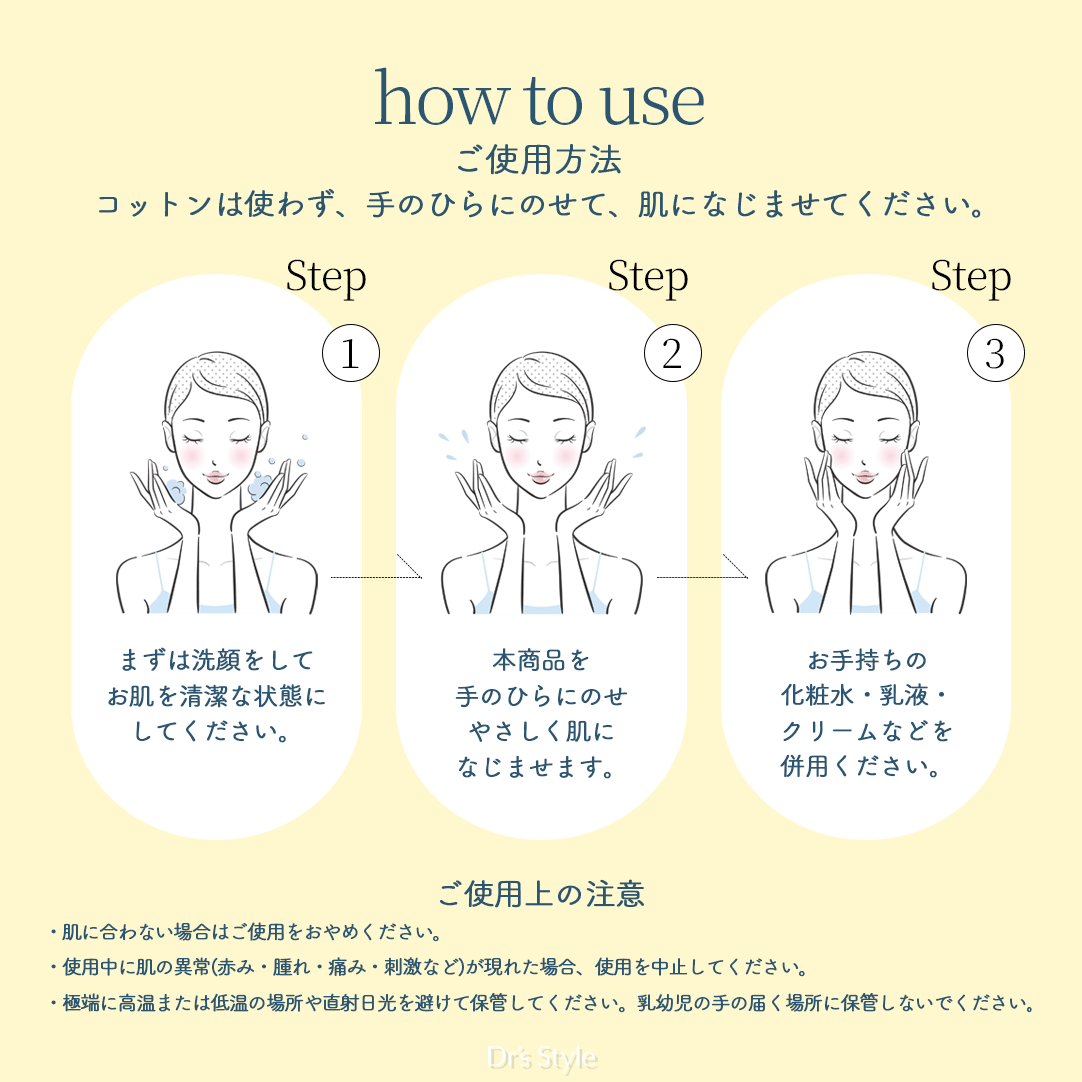 how to use
ご使用方法
コットンは使わず、手のひらにのせて、肌になじませてください。

Step
1

まずは洗顔をして
お肌を清潔な状態に
してください。

Step
2

本商品を
手のひらにのせ
やさしく肌に
なじませます。

Step
3

お手持ちの
化粧水・乳液・
クリームなどを
併用ください。

ご使用上の注意
・肌に合わない場合はご使用をおやめください。
・使用中に肌の異常(赤み・腫れ・痛み・刺激など)が現れた場合、使用を中止してください。
・極端に高温または低温の場所や直射日光を避けて保管してください。乳幼児の手の届く場所に保管しないでください。

Dr's Style