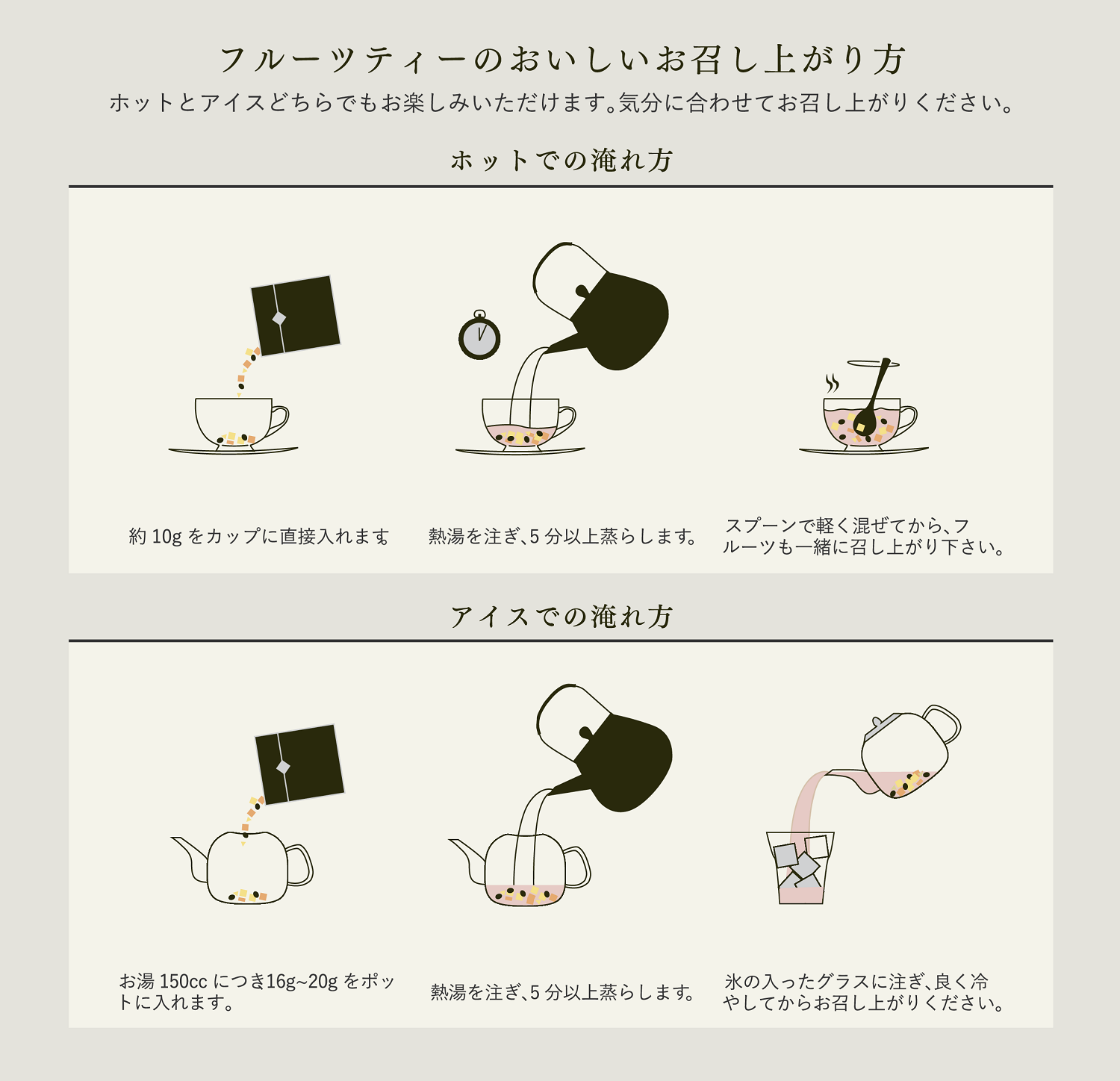 フルーツティーのおいしいお召し上がり方

ホットとアイスどちらでもお楽しみいただけます。気分に合わせてお召し上がりください。

ホットでの淹れ方

約 10g をカップに直接入れます。

熱湯を注ぎ、5 分以上蒸らします。

スプーンで軽く混ぜてから、フルーツも一緒に召し上がり下さい。

アイスでの淹れ方

お湯 150cc につき16g~20g をポットに入れます。

熱湯を注ぎ、5 分以上蒸らします。

氷の入ったグラスに注ぎ、良く冷やしてからお召し上がりください。