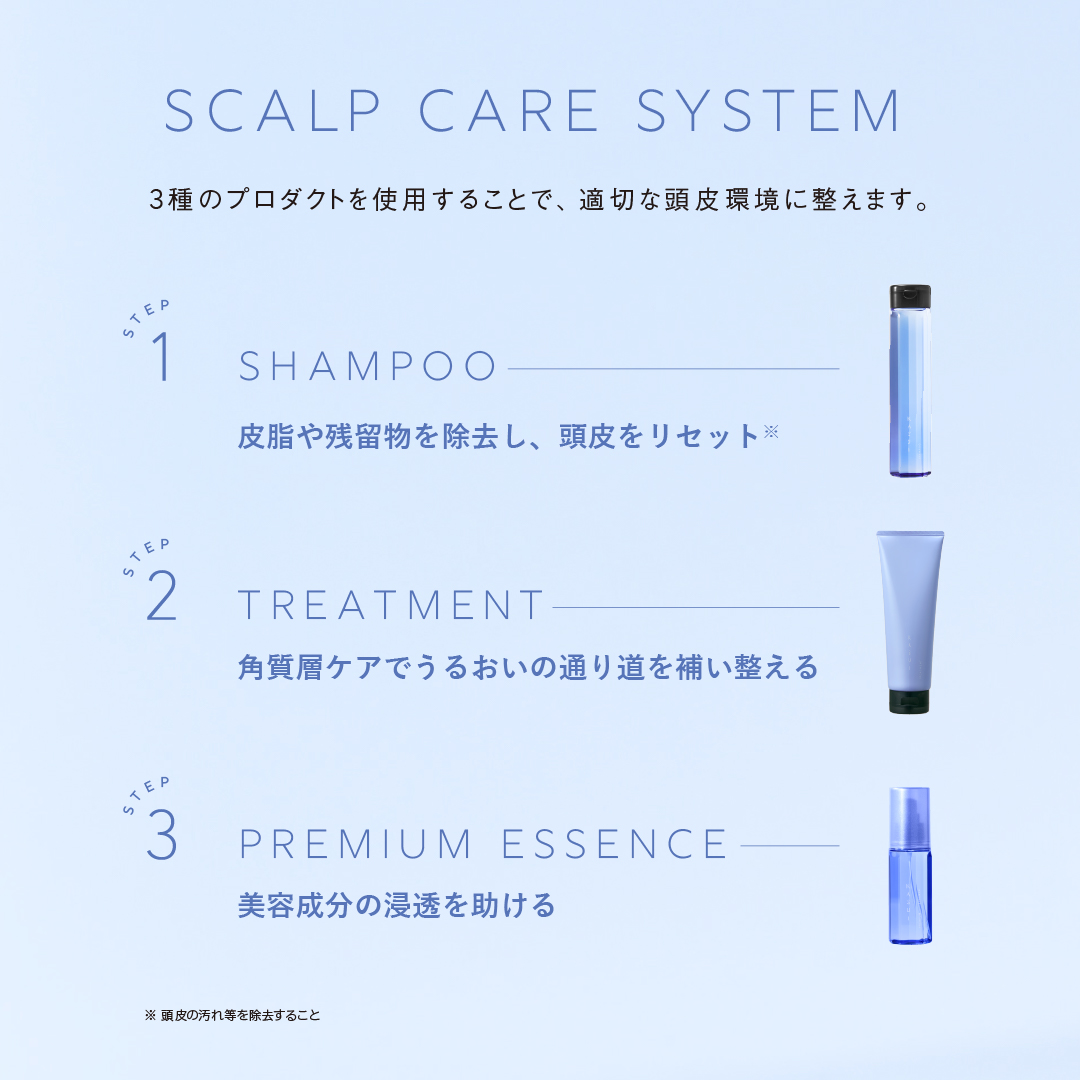 SCALP CARE SYSTEM

3種のプロダクトを使用することで、適切な頭皮環境に整えます。

STEP 1

SHAMPOO

皮脂や残留物を除去し、頭皮をリセット※

STEP 2

TREATMENT

角質層ケアでうるおいの通り道を補い整える

STEP 3

PREMIUM ESSENCE

美容成分の浸透を助ける

※ 頭皮の汚れ等を除去すること