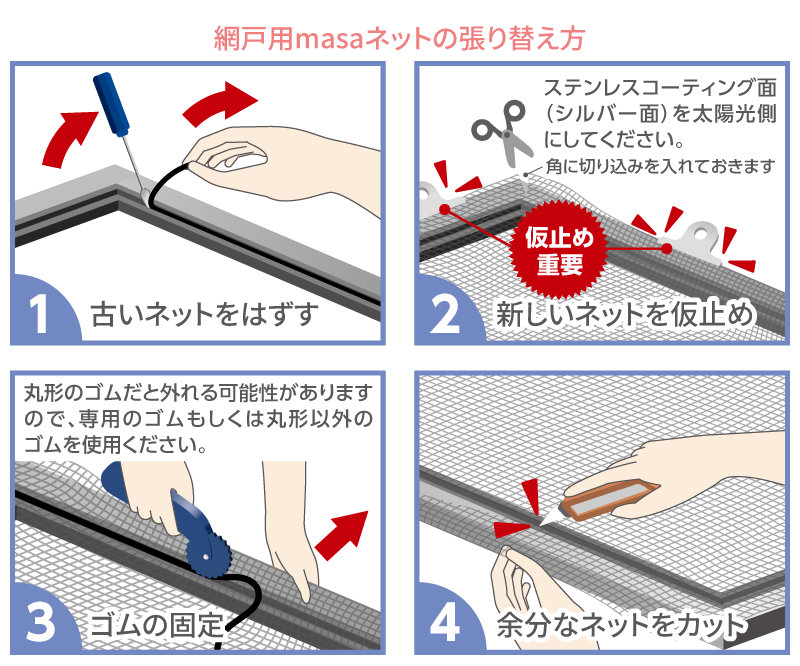 網戸用masaネットの張り替え方

1 古いネットをはずす

ステンレスコーティング面（シルバー面）を太陽光側にしてください。

角に切り込みを入れておきます

仮止め重要

2 新しいネットを仮止め

丸形のゴムだと外れる可能性がありますので、専用のゴムもしくは丸形以外のゴムを使用ください。

3 ゴムの固定

4 余分なネットをカット