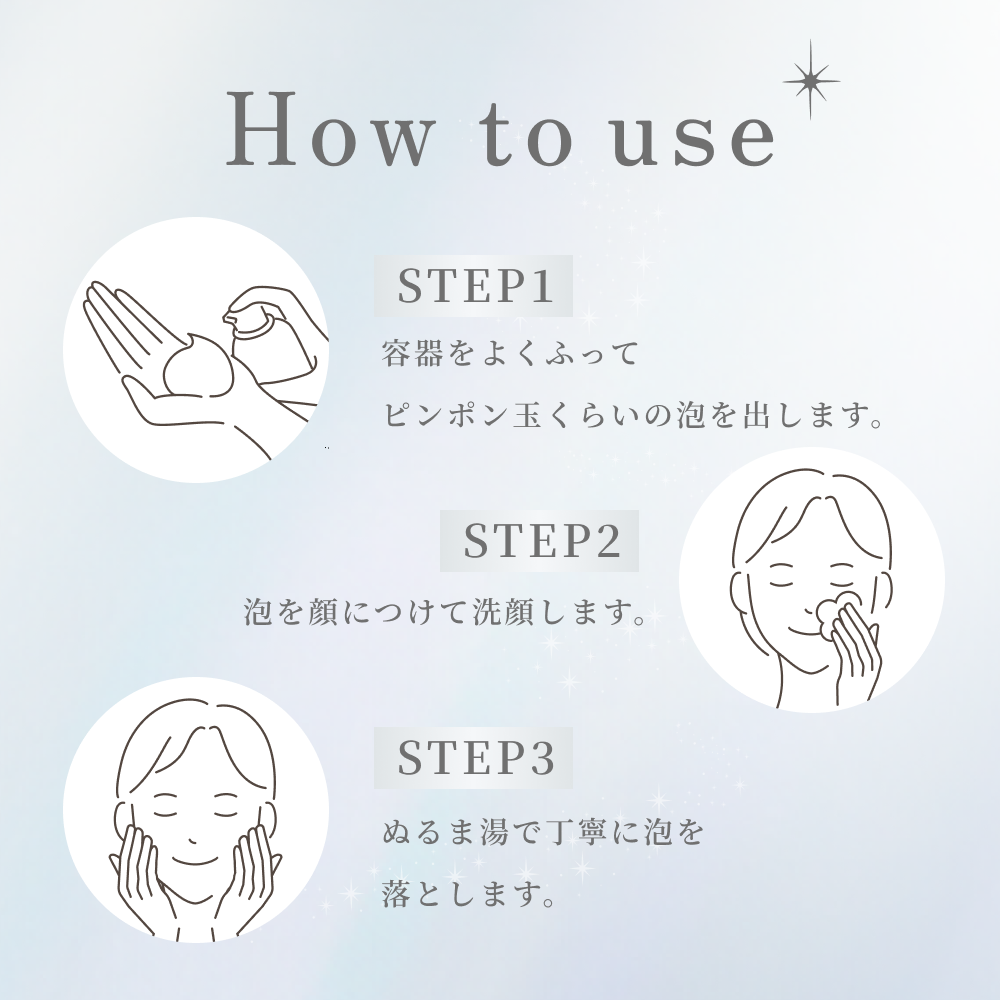 How to use

STEP1

容器をよくふって
ピンポン玉くらいの泡を出します。

STEP2

泡を顔につけて洗顔します。

STEP3

ぬるま湯で丁寧に泡を
落とします。