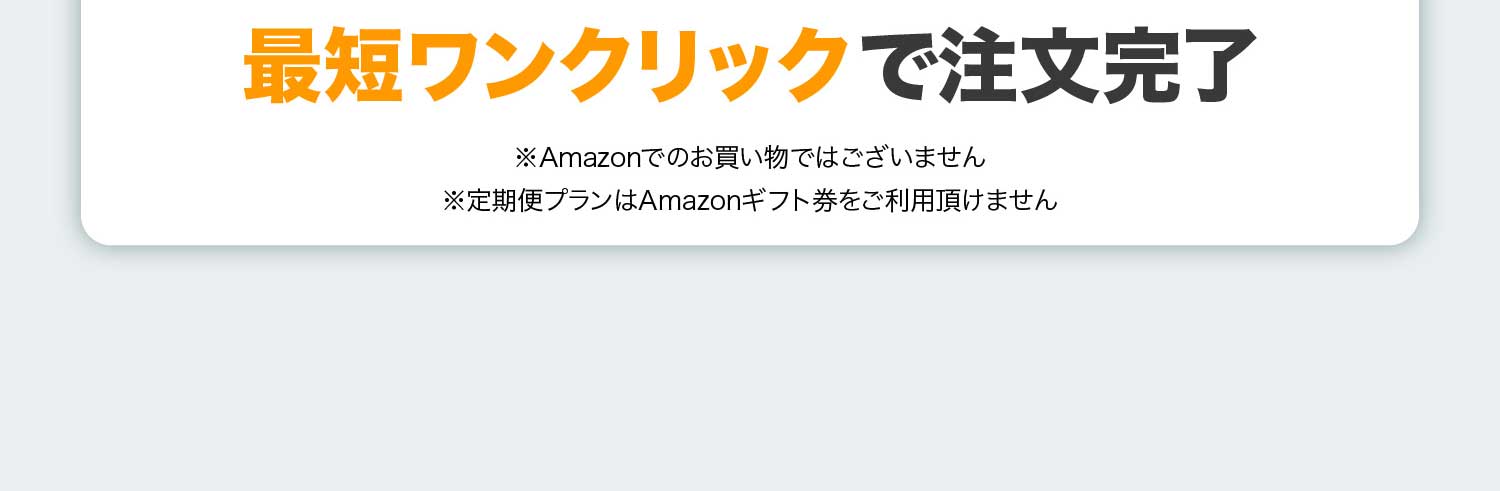 最短ワンクリックで注文完了

※Amazonでのお買い物ではございません

※定期便プランはAmazonギフト券をご利用頂けません