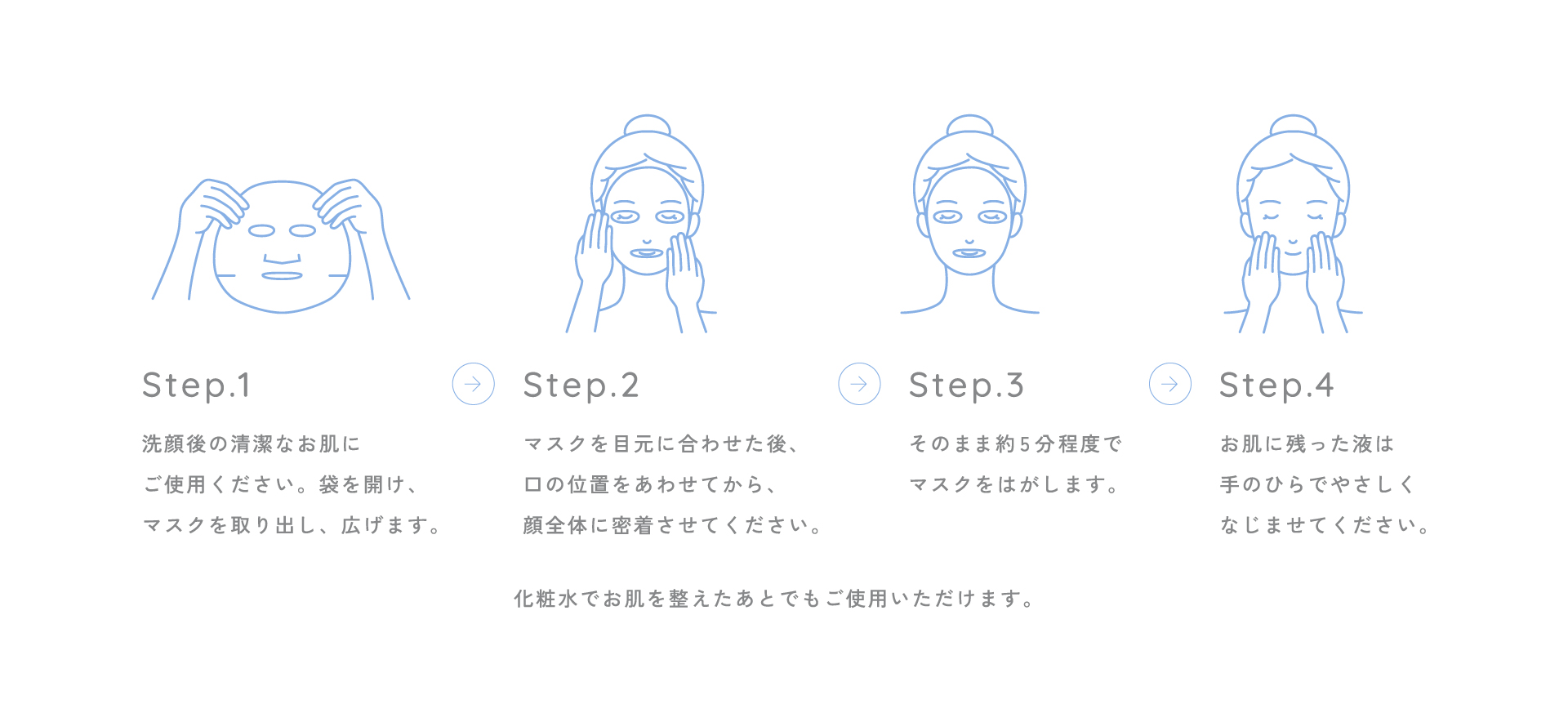 Step.1

洗顔後の清潔なお肌に
ご使用ください。袋を開け、
マスクを取り出し、広げます。

Step.2

マスクを目元に合わせた後、
口の位置をあわせてから、
顔全体に密着させてください。

Step.3

そのまま約5分程度で
マスクをはがします。

Step.4

お肌に残った液は
手のひらでやさしく
なじませてください。

化粧水でお肌を整えたあとでもご使用いただけます。