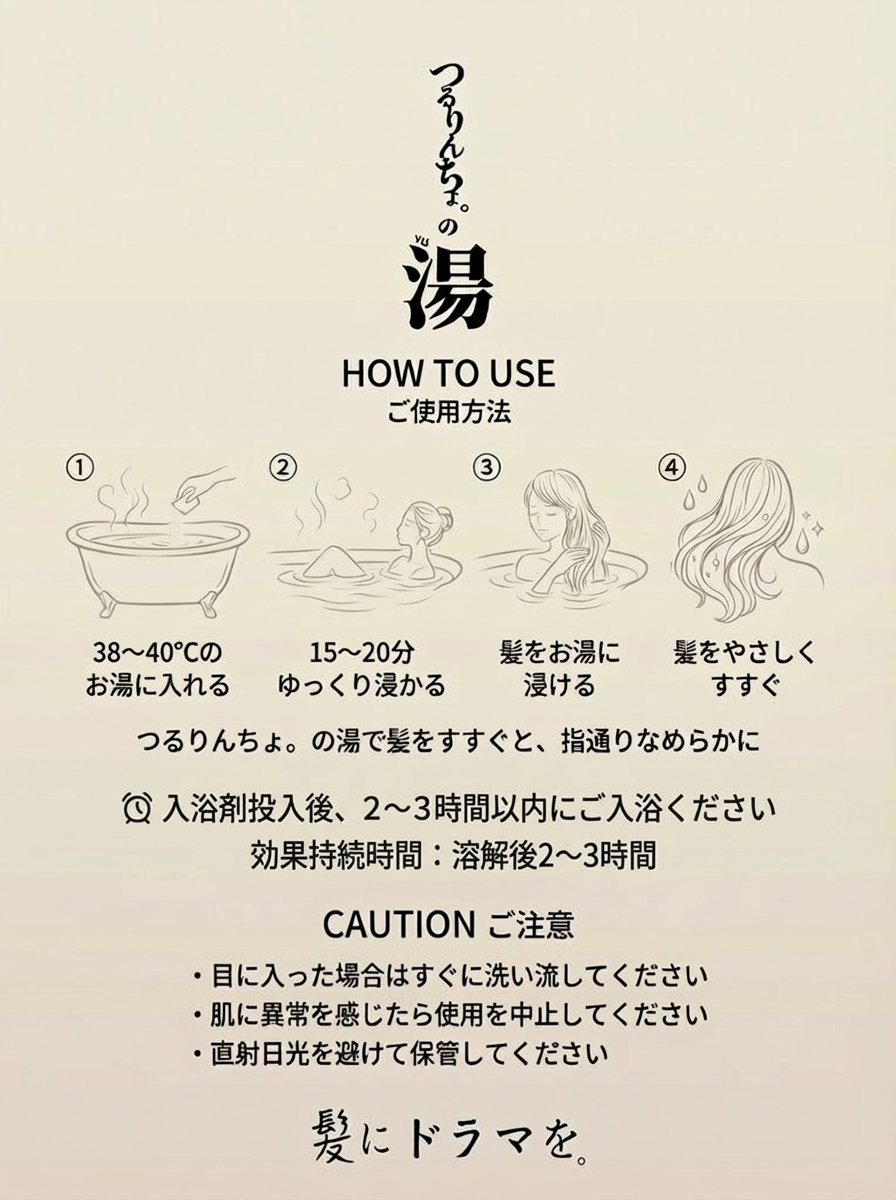 つるりんちょ。の
yu
湯

HOW TO USE
ご使用方法

①
38〜40℃の
お湯に入れる

②
15〜20分
ゆっくり浸かる

③
髪をお湯に
浸ける

④
髪をやさしく
すすぐ

つるりんちょ。の湯で髪をすすぐと、指通りなめらかに

入浴剤投入後、2〜3時間以内にご入浴ください
効果持続時間：溶解後2〜3時間

CAUTION ご注意

・目に入った場合はすぐに洗い流してください
・肌に異常を感じたら使用を中止してください
・直射日光を避けて保管してください

髪にドラマを。