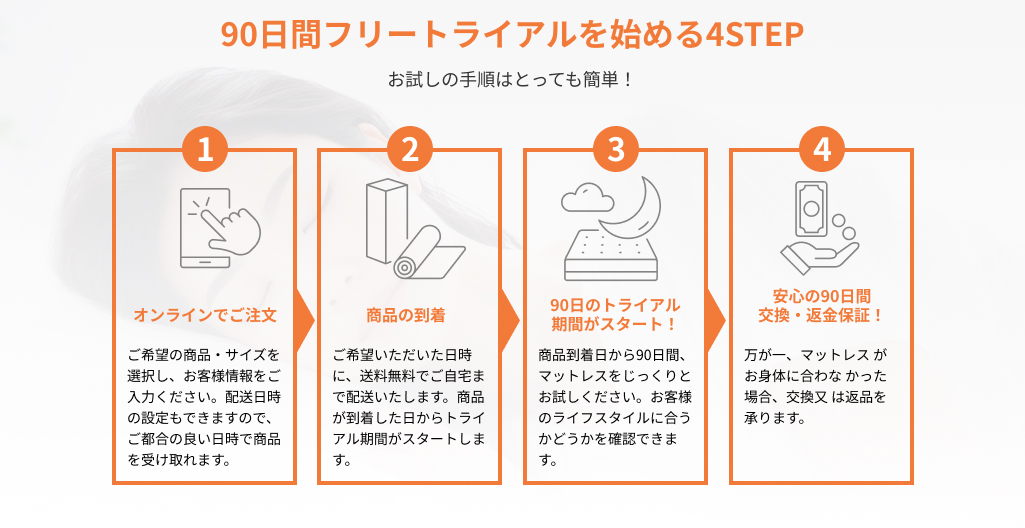 90日間フリートライアルを始める4STEP

お試しの手順はとっても簡単！

1

オンラインでご注文

ご希望の商品・サイズを選択し、お客様情報をご入力ください。配送日時の設定もできますので、ご都合の良い日時で商品を受け取れます。

2

商品の到着

ご希望いただいた日時に、送料無料でご自宅まで配送いたします。商品が到着した日からトライアル期間がスタートします。

3

90日のトライアル期間がスタート！

商品到着日から90日間、マットレスをじっくりとお試しください。お客様のライフスタイルに合うかどうかを確認できます。

4

安心の90日間交換・返金保証！

万が一、マットレス がお身体に合わな かった場合、交換又 は返品を承ります。