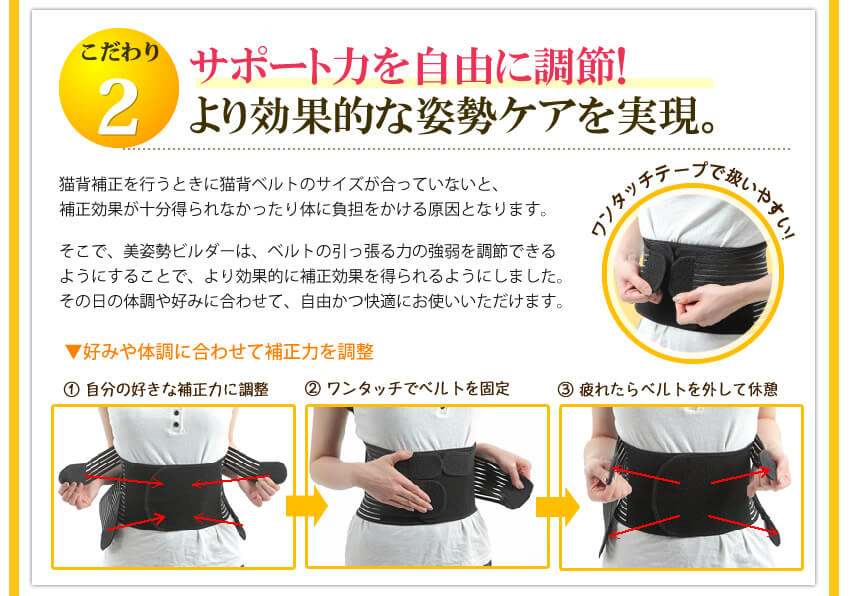 こだわり
2
サポート力を自由に調節!
より効果的な姿勢ケアを実現。

猫背補正を行うときに猫背ベルトのサイズが合っていないと、補正効果が十分得られなかったり体に負担をかける原因となります。

そこで、美姿勢ビルダーは、ベルトの引っ張る力の強弱を調節できるようにすることで、より効果的に補正効果を得られるようにしました。その日の体調や好みに合わせて、自由かつ快適にお使いいただけます。

ワンタッチテープで扱いやすい!

▼好みや体調に合わせて補正力を調整

① 自分の好きな補正力に調整
② ワンタッチでベルトを固定
③ 疲れたらベルトを外して休憩