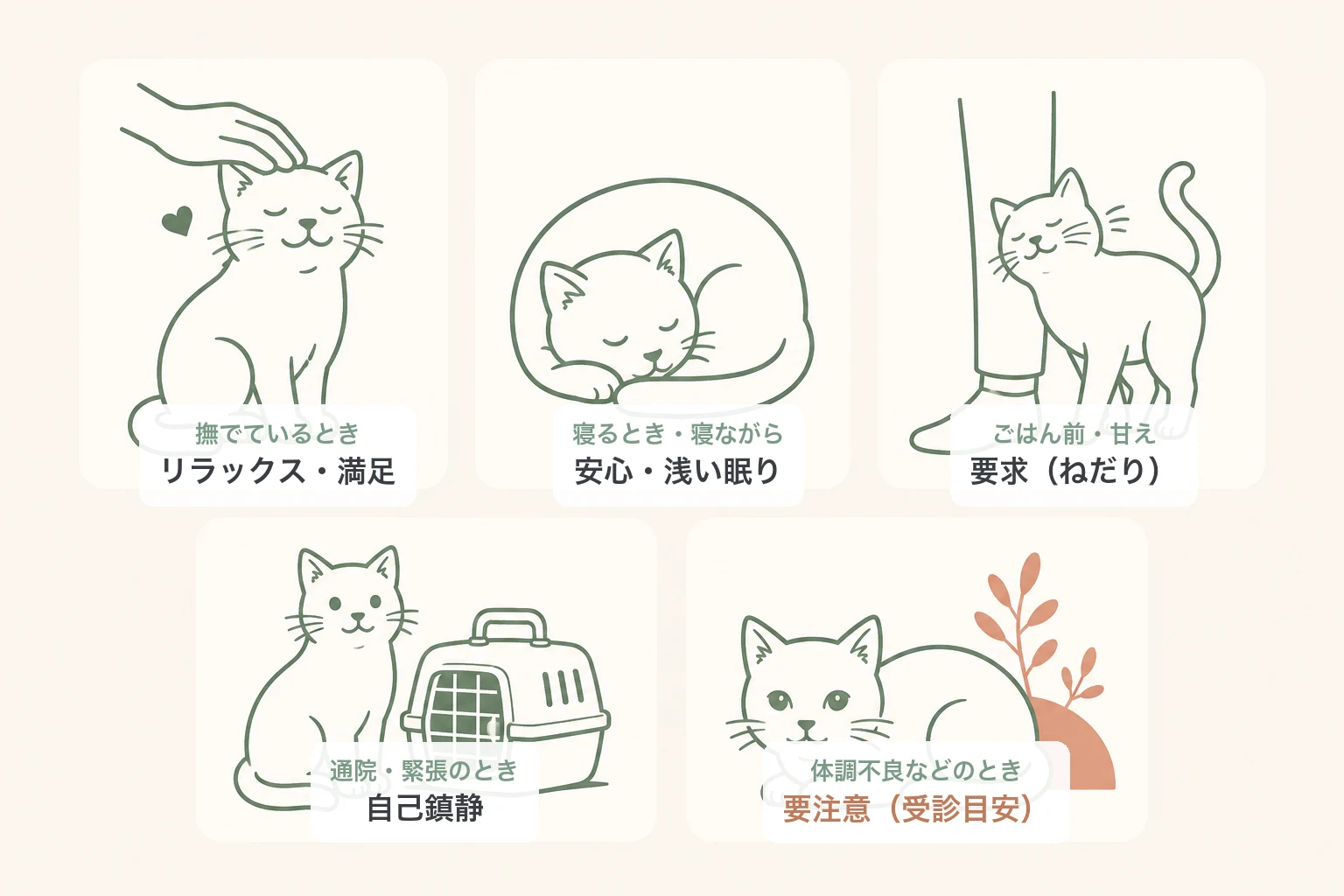 撫でているとき
リラックス・満足

寝るとき・寝ながら
安心・浅い眠り

ごはん前・甘え
要求（ねだり）

通院・緊張のとき
自己鎮静

体調不良などのとき
要注意（受診目安）