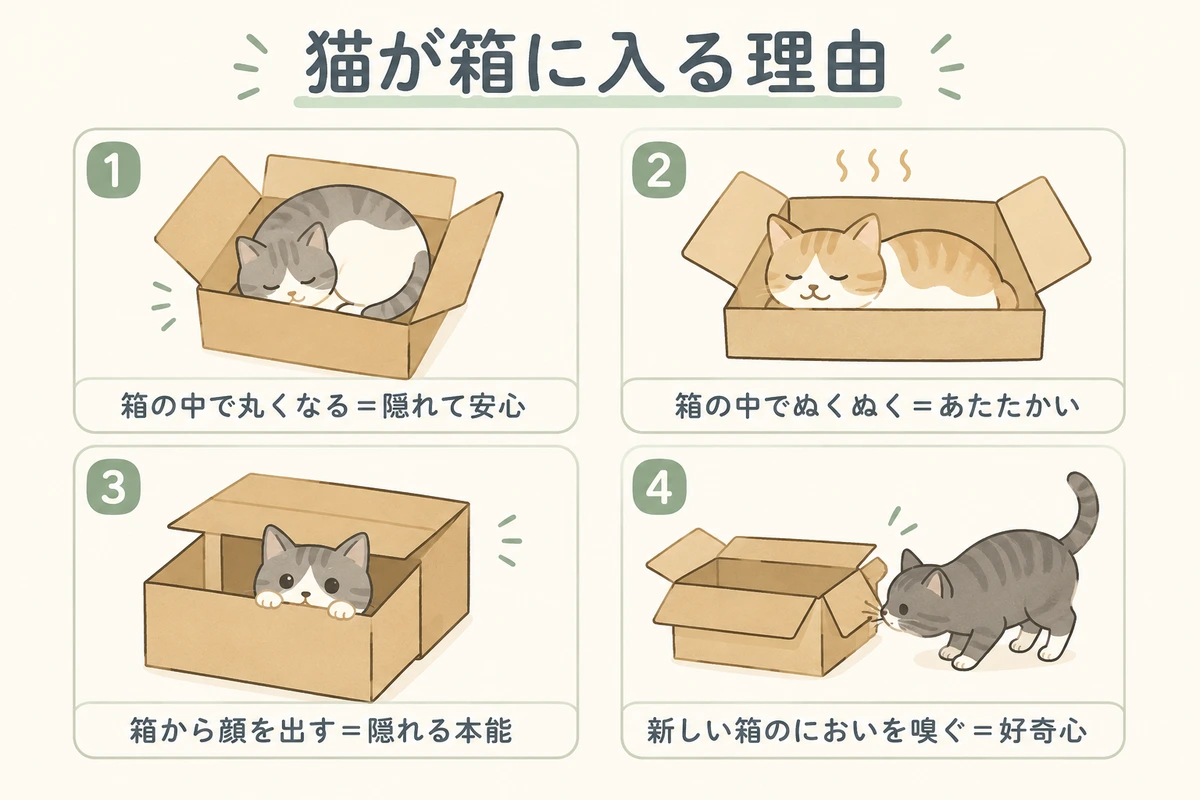 猫が箱に入る理由

1
箱の中で丸くなる＝隠れて安心

2
箱の中でぬくぬく＝あたたかい

3
箱から顔を出す＝隠れる本能

4
新しい箱のにおいを嗅ぐ＝好奇心