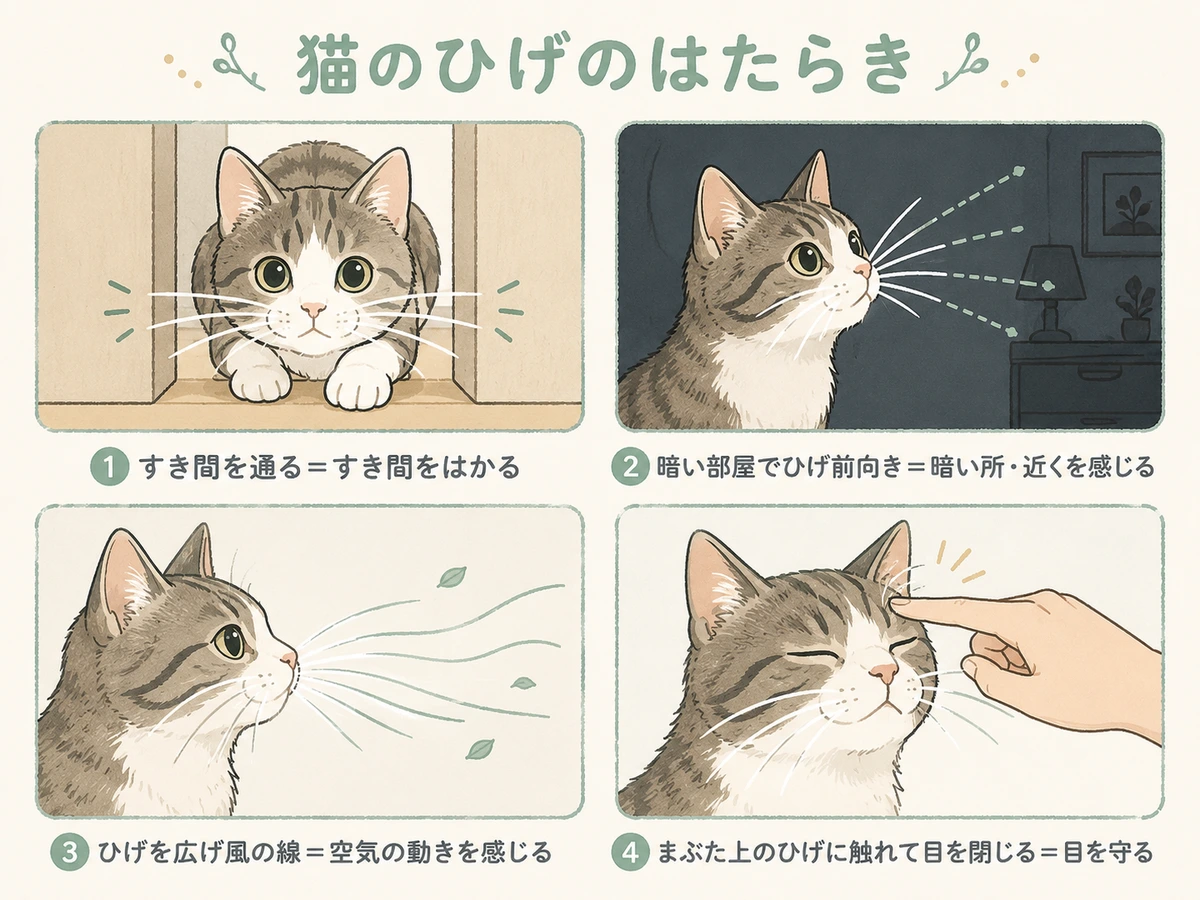 猫のひげのはたらき

1 すき間を通る＝すき間をはかる

2 暗い部屋でひげ前向き＝暗い所・近くを感じる

3 ひげを広げ風の線＝空気の動きを感じる

4 まぶた上のひげに触れて目を閉じる＝目を守る