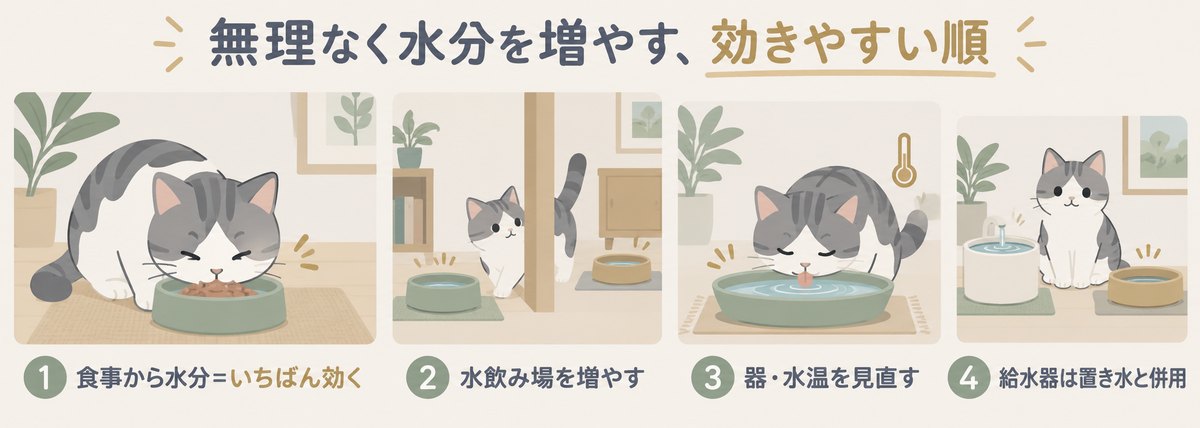 無理なく水分を増やす、効きやすい順

1 食事から水分＝いちばん効く

2 水飲み場を増やす

3 器・水温を見直す

4 給水器は置き水と併用