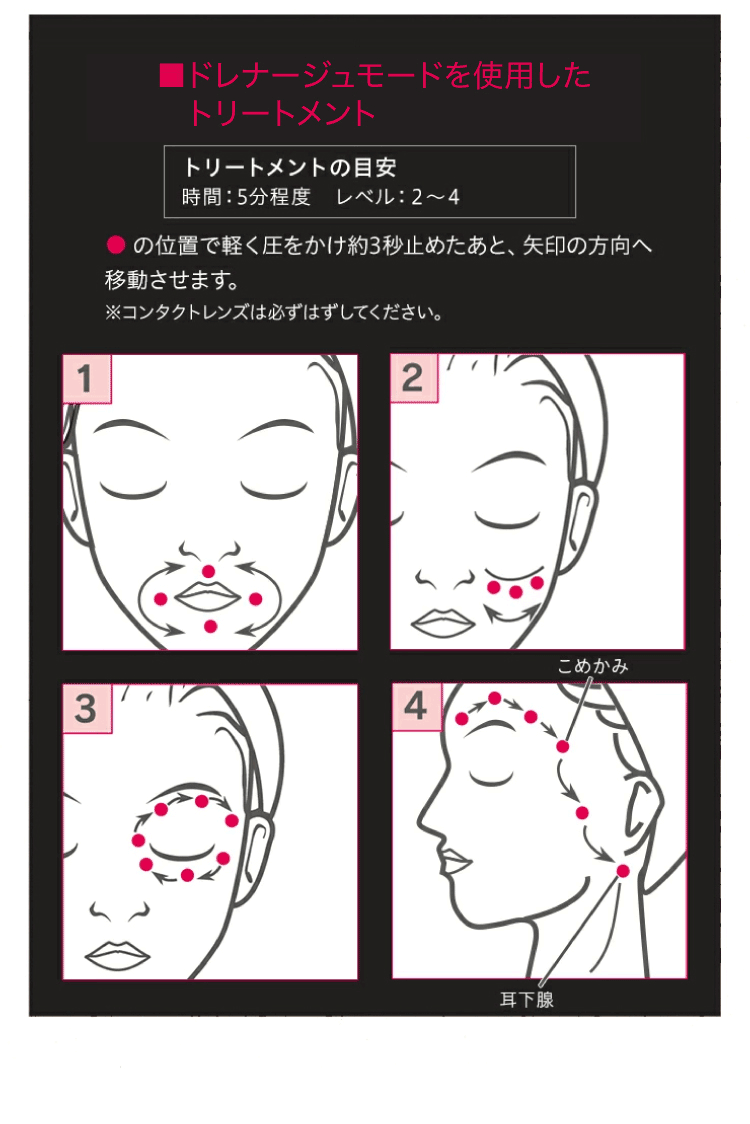 ■ドレナージュモードを使用したトリートメント

トリートメントの目安
時間：5分程度　レベル：2～4

● の位置で軽く圧をかけ約3秒止めたあと、矢印の方向へ移動させます。
※コンタクトレンズは必ずはずしてください。

1

2

3

4

こめかみ

耳下腺