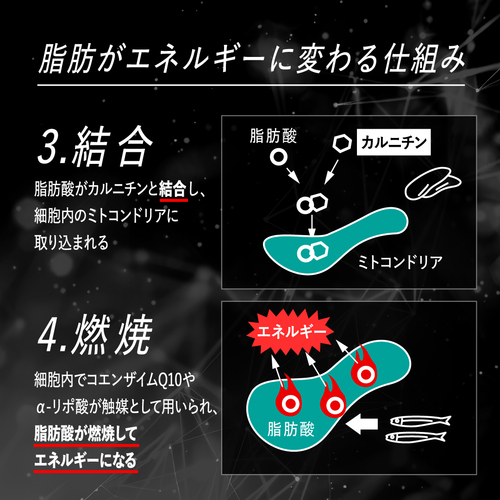 脂肪がエネルギーに変わる仕組み

3.結合

脂肪酸がカルニチンと結合し、細胞内のミトコンドリアに取り込まれる

脂肪酸

カルニチン

ミトコンドリア

4.燃焼

細胞内でコエンザイムQ10やα-リポ酸が触媒として用いられ、脂肪酸が燃焼してエネルギーになる

エネルギー

脂肪酸