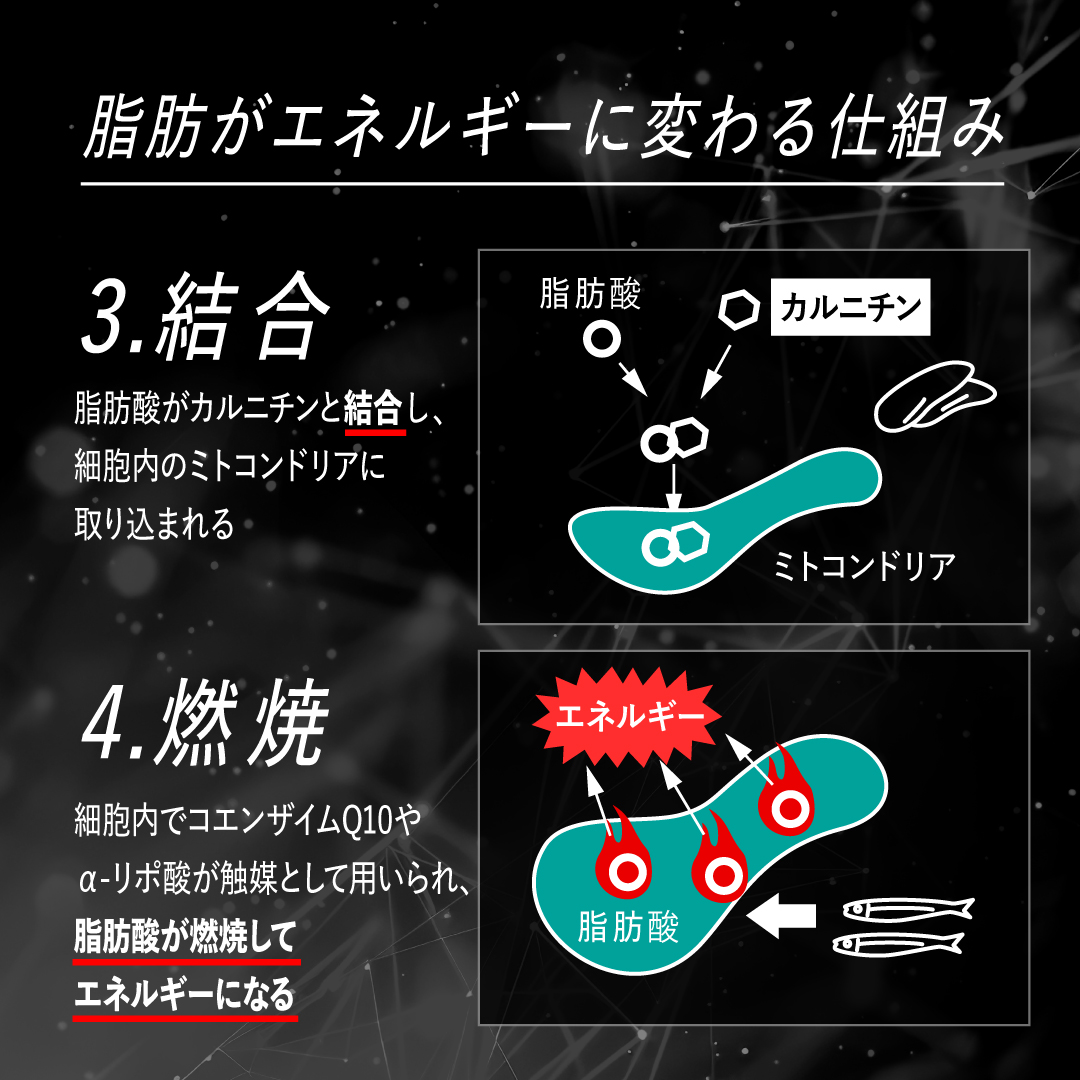 脂肪がエネルギーに変わる仕組み

3.結合

脂肪酸がカルニチンと結合し、細胞内のミトコンドリアに取り込まれる

脂肪酸

カルニチン

ミトコンドリア

4.燃焼

細胞内でコエンザイムQ10やα-リポ酸が触媒として用いられ、脂肪酸が燃焼してエネルギーになる

エネルギー

脂肪酸