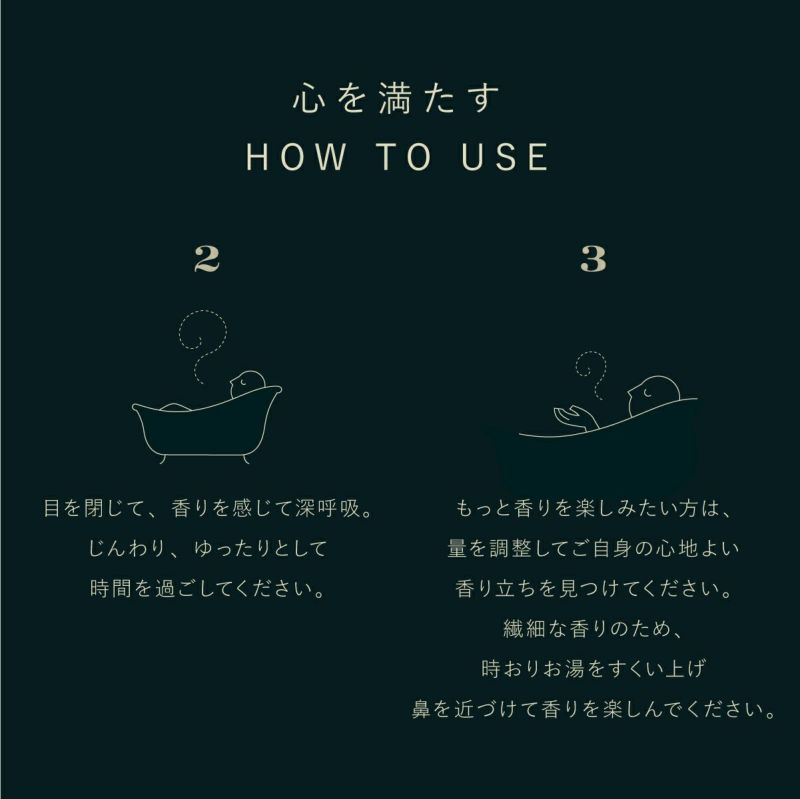 心を満たす
HOW TO USE

2

目を閉じて、香りを感じて深呼吸。
じんわり、ゆったりとして
時間を過ごしてください。

3

もっと香りを楽しみたい方は、
量を調整してご自身の心地よい
香り立ちを見つけてください。
繊細な香りのため、
時おりお湯をすくい上げ
鼻を近づけて香りを楽しんでください。