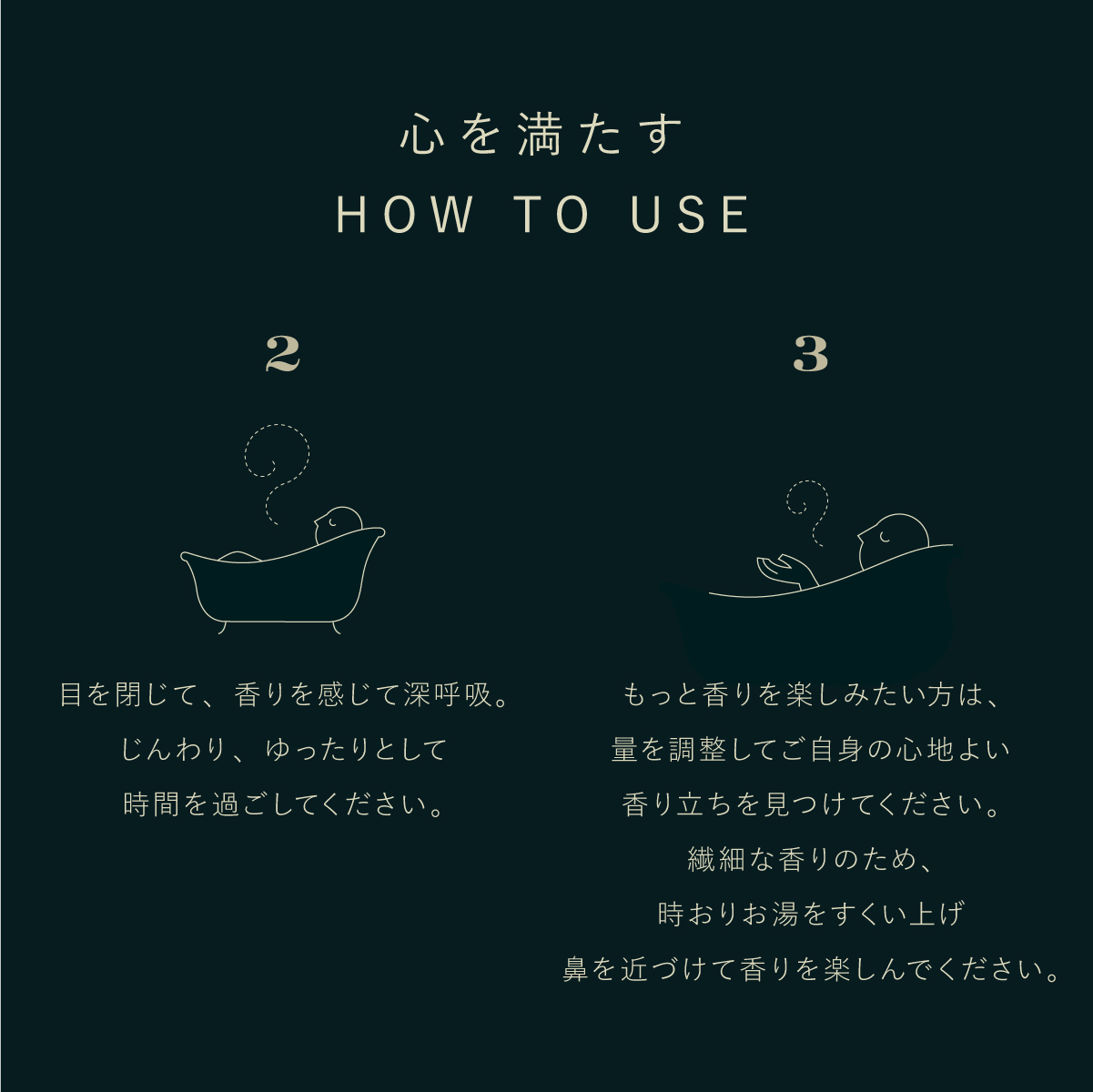 心を満たす
HOW TO USE

2

目を閉じて、香りを感じて深呼吸。
じんわり、ゆったりとして
時間を過ごしてください。

3

もっと香りを楽しみたい方は、
量を調整してご自身の心地よい
香り立ちを見つけてください。
繊細な香りのため、
時おりお湯をすくい上げ
鼻を近づけて香りを楽しんでください。