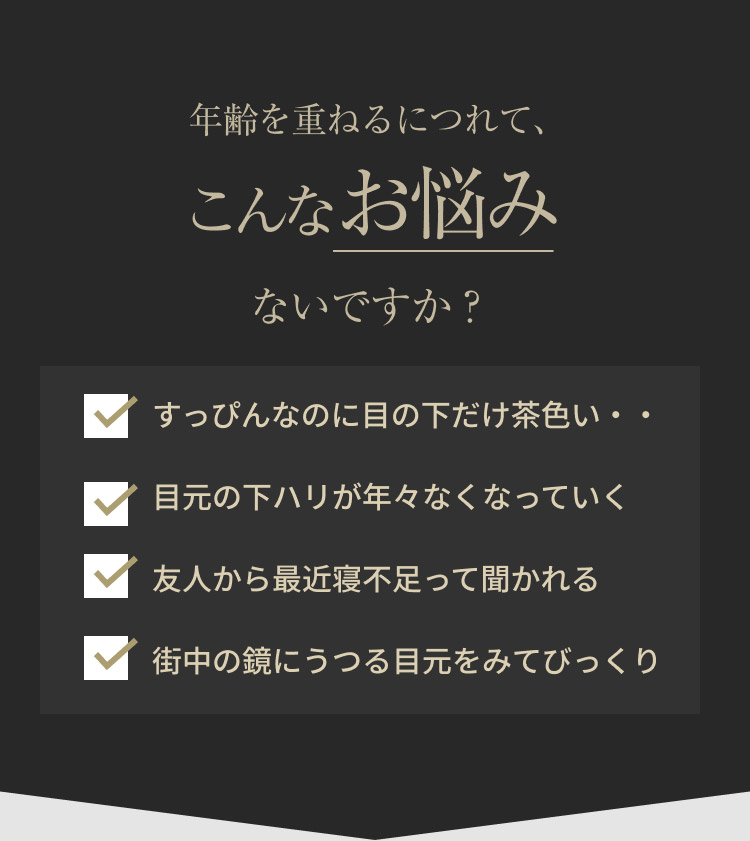 年齢を重ねるにつれて、

こんなお悩み

ないですか？

すっぴんなのに目の下だけ茶色い・・

目元の下ハリが年々なくなっていく

友人から最近寝不足って聞かれる

街中の鏡にうつる目元をみてびっくり