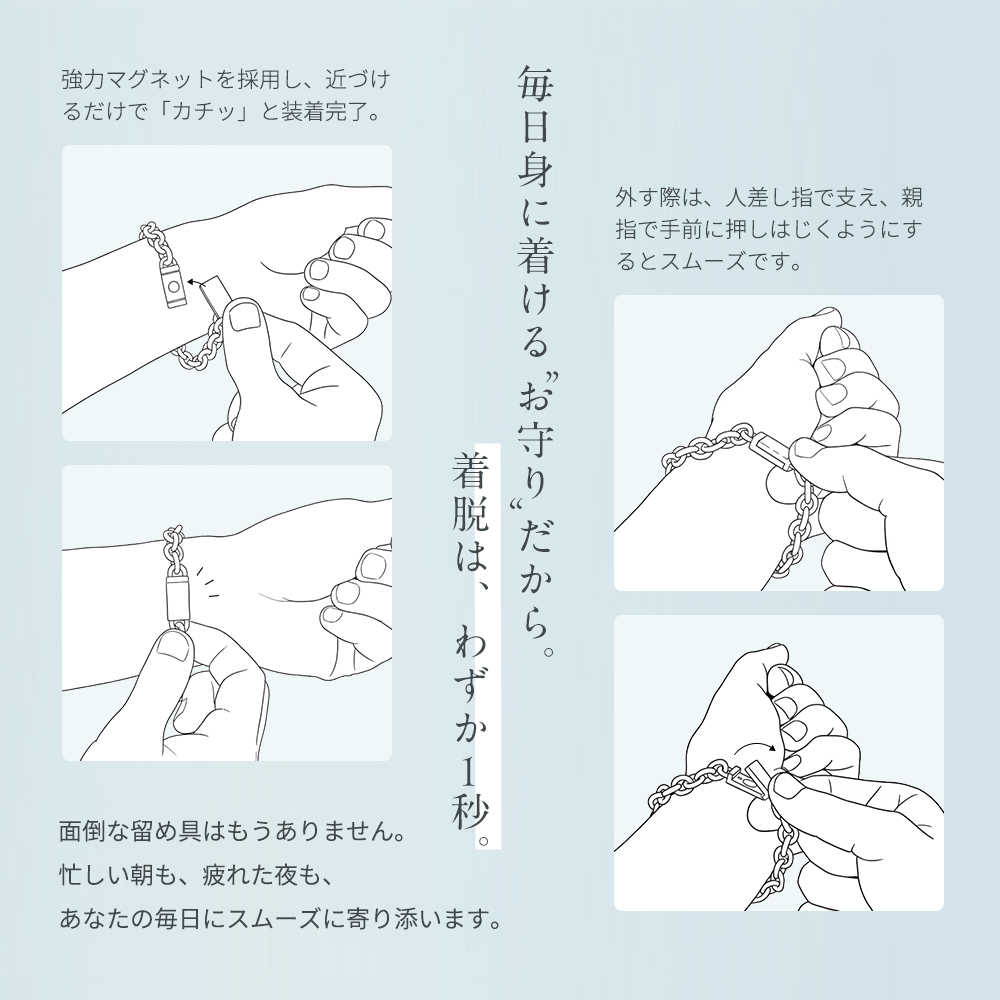 強力マグネットを採用し、近づけるだけで「カチッ」と装着完了。

毎日身に着ける”お守り“だから。

着脱は、わずか1秒。

外す際は、人差し指で支え、親指で手前に押しはじくようにするとスムーズです。

面倒な留め具はもうありません。
忙しい朝も、疲れた夜も、
あなたの毎日にスムーズに寄り添います。