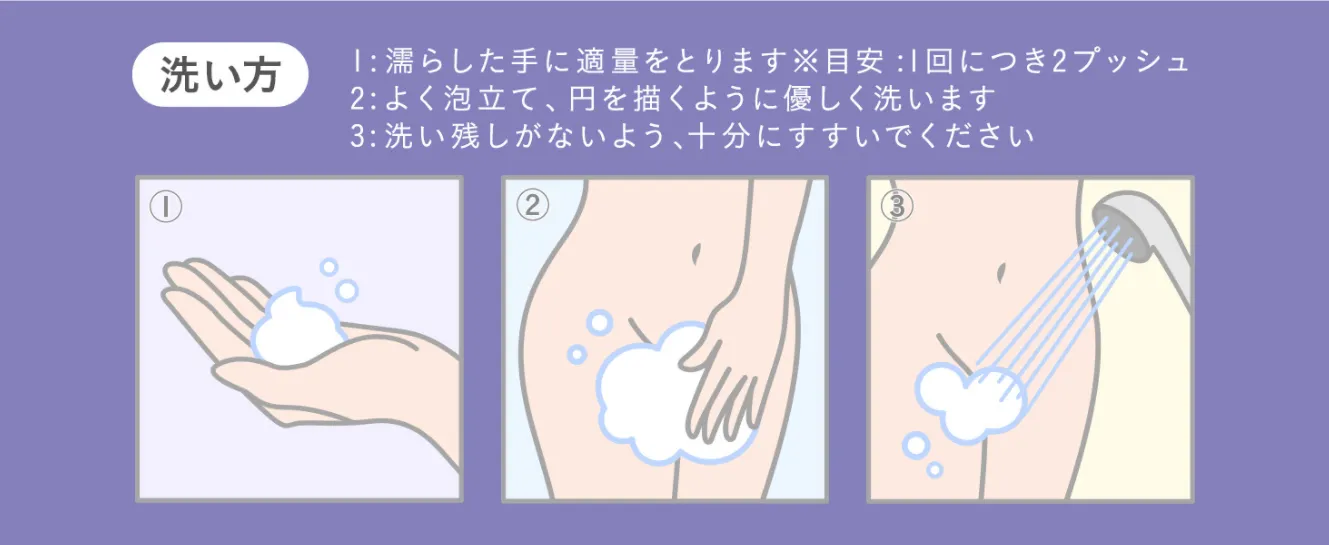 洗い方

1:濡らした手に適量をとります※目安:1回につき2プッシュ
2:よく泡立て、円を描くように優しく洗います
3:洗い残しがないよう、十分にすすいでください

①

②

③