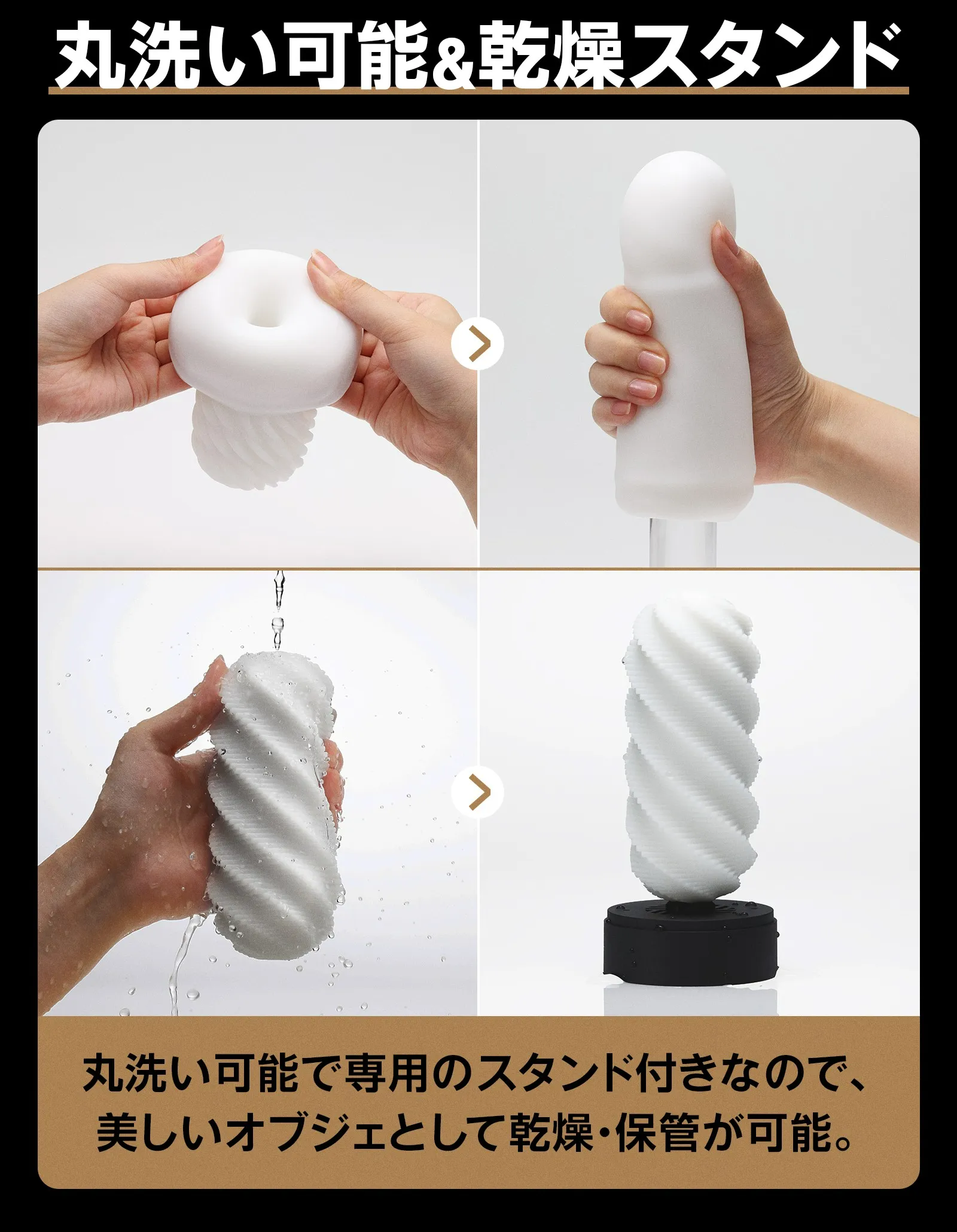 丸洗い可能&乾燥スタンド

丸洗い可能で専用のスタンド付きなので、美しいオブジェとして乾燥・保管が可能。