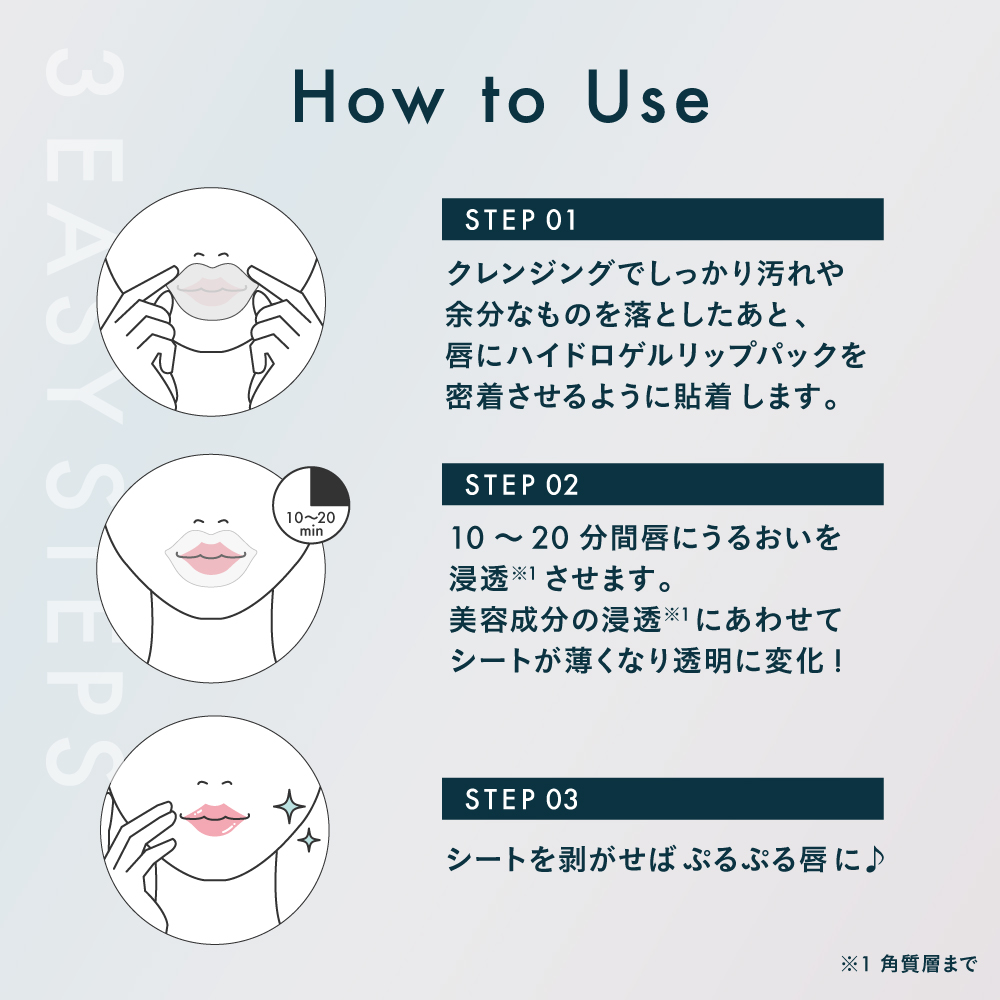 3 EASY STEPS

How to Use

STEP 01

クレンジングでしっかり汚れや余分なものを落としたあと、唇にハイドロゲルリップパックを密着させるように貼着します。

10〜20 min

STEP 02

10 〜 20 分間唇にうるおいを浸透※1 させます。
美容成分の浸透※1 にあわせてシートが薄くなり透明に変化！

STEP 03

シートを剥がせば ぷるぷる唇 に♪

※1 角質層まで