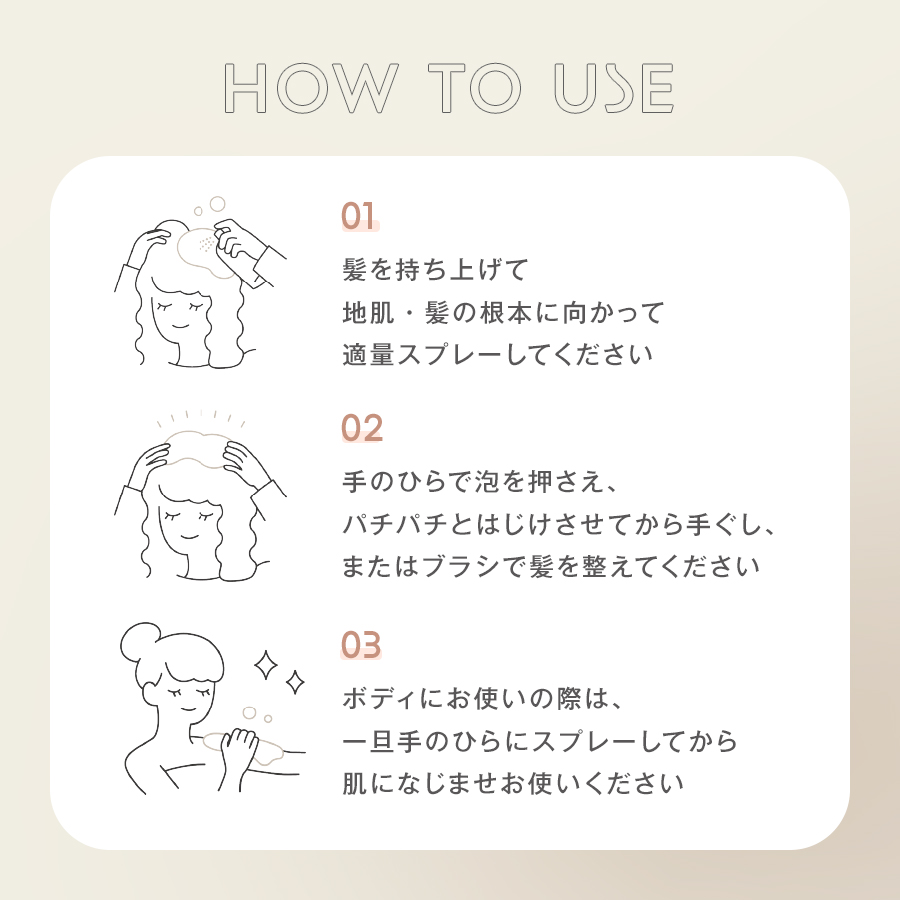 HOW TO USE

01

髪を持ち上げて
地肌・髪の根本に向かって
適量スプレーしてください

02

手のひらで泡を押さえ、
パチパチとはじけさせてから手ぐし、
またはブラシで髪を整えてください

03

ボディにお使いの際は、
一旦手のひらにスプレーしてから
肌になじませお使いください