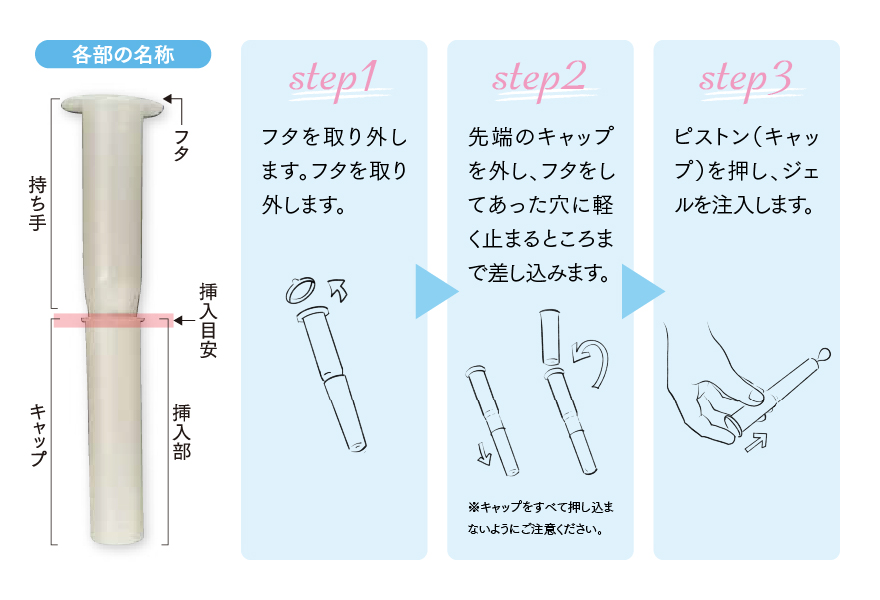 各部の名称

フタ

持ち手

挿入目安

キャップ

挿入部

step1

フタを取り外します。フタを取り外します。

step2

先端のキャップを外し、フタをしてあった穴に軽く止まるところまで差し込みます。

※キャップをすべて押し込まないようにご注意ください。

step3

ピストン（キャップ）を押し、ジェルを注入します。