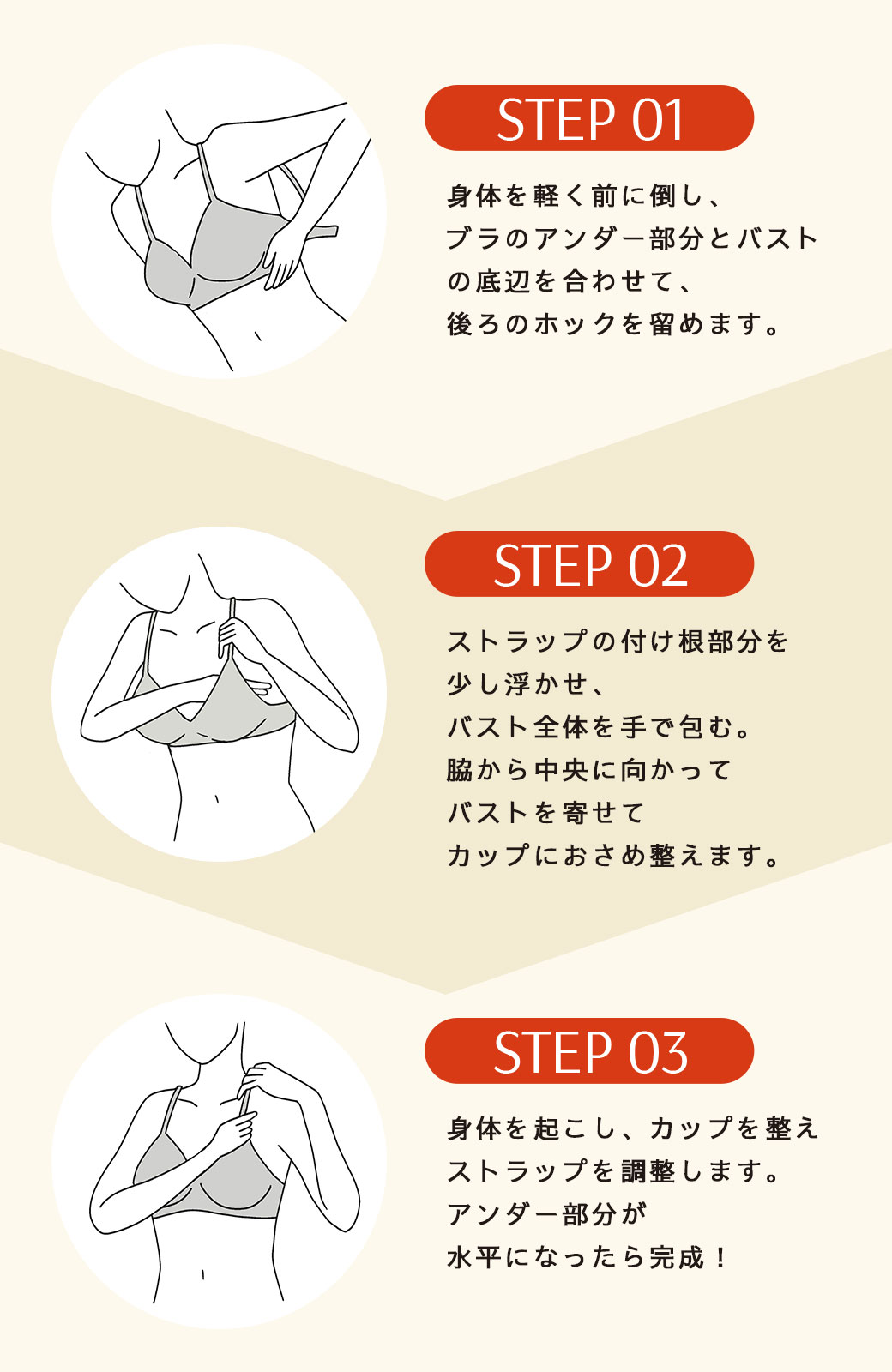 STEP 01

身体を軽く前に倒し、
ブラのアンダー部分とバスト
の底辺を合わせて、
後ろのホックを留めます。

STEP 02

ストラップの付け根部分を
少し浮かせ、
バスト全体を手で包む。
脇から中央に向かって
バストを寄せて
カップにおさめ整えます。

STEP 03

身体を起こし、カップを整え
ストラップを調整します。
アンダー部分が
水平になったら完成！