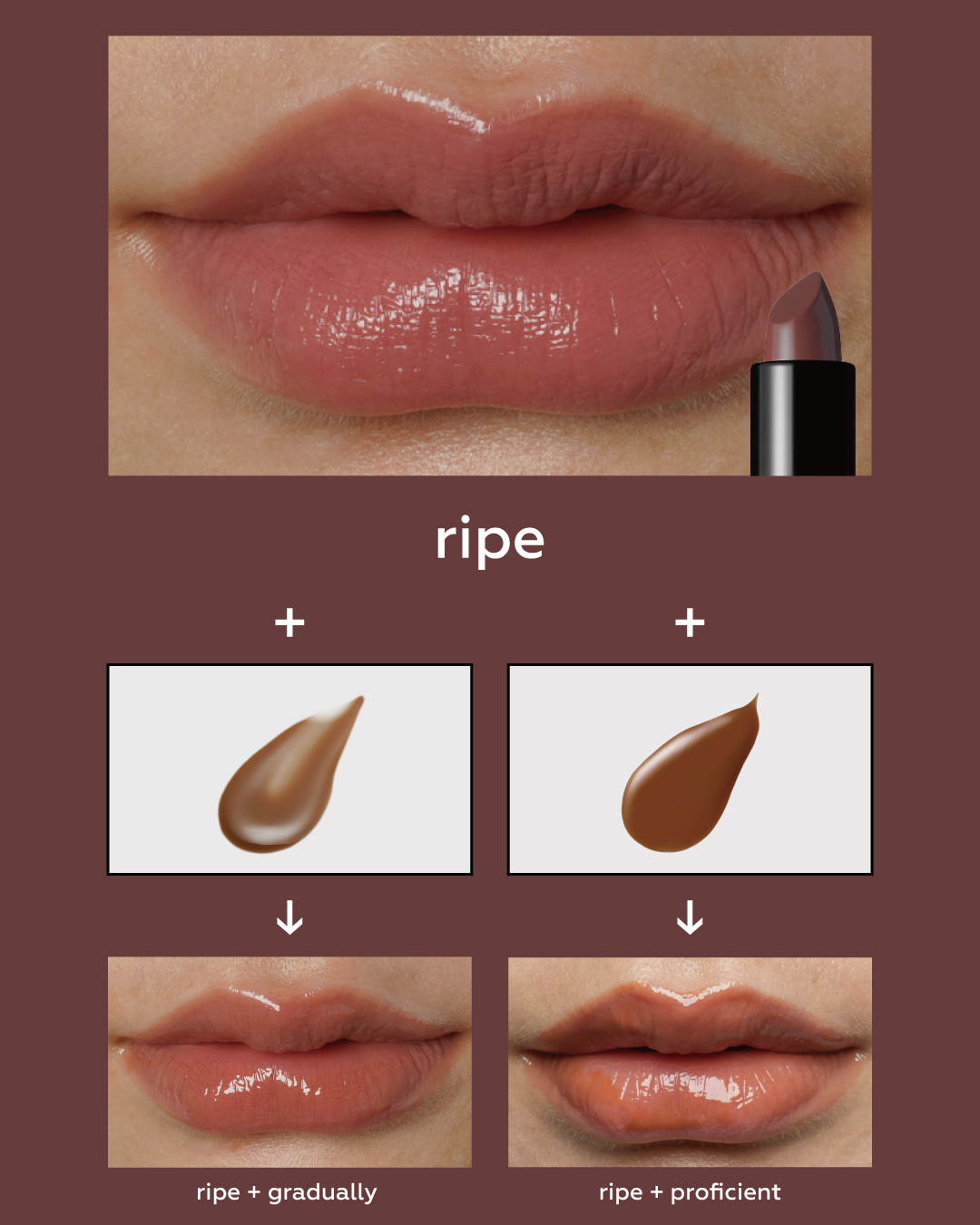 ripe

+

+

↓

↓

ripe + gradually

ripe + proficient