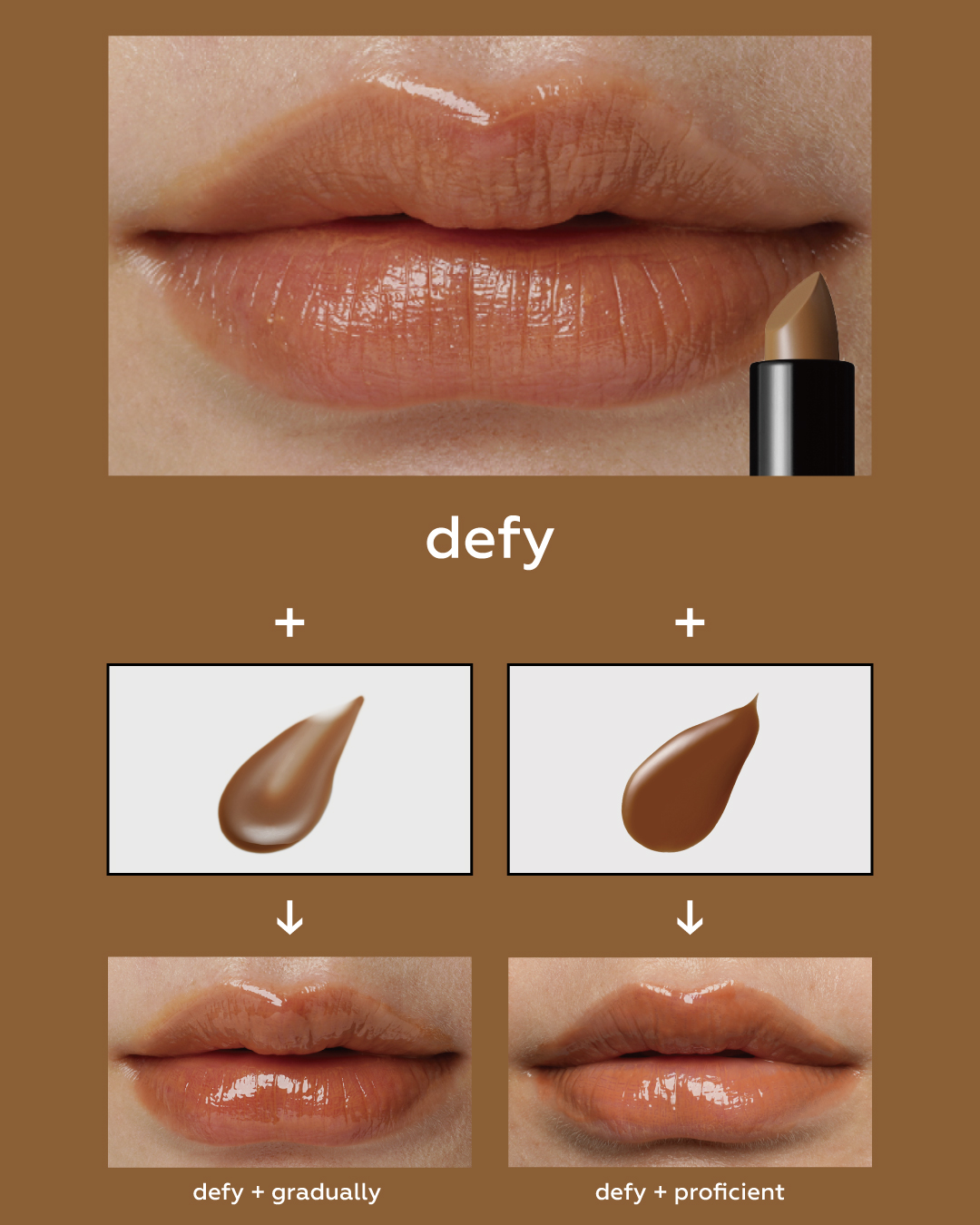 defy

+

+

↓

↓

defy + gradually

defy + proficient