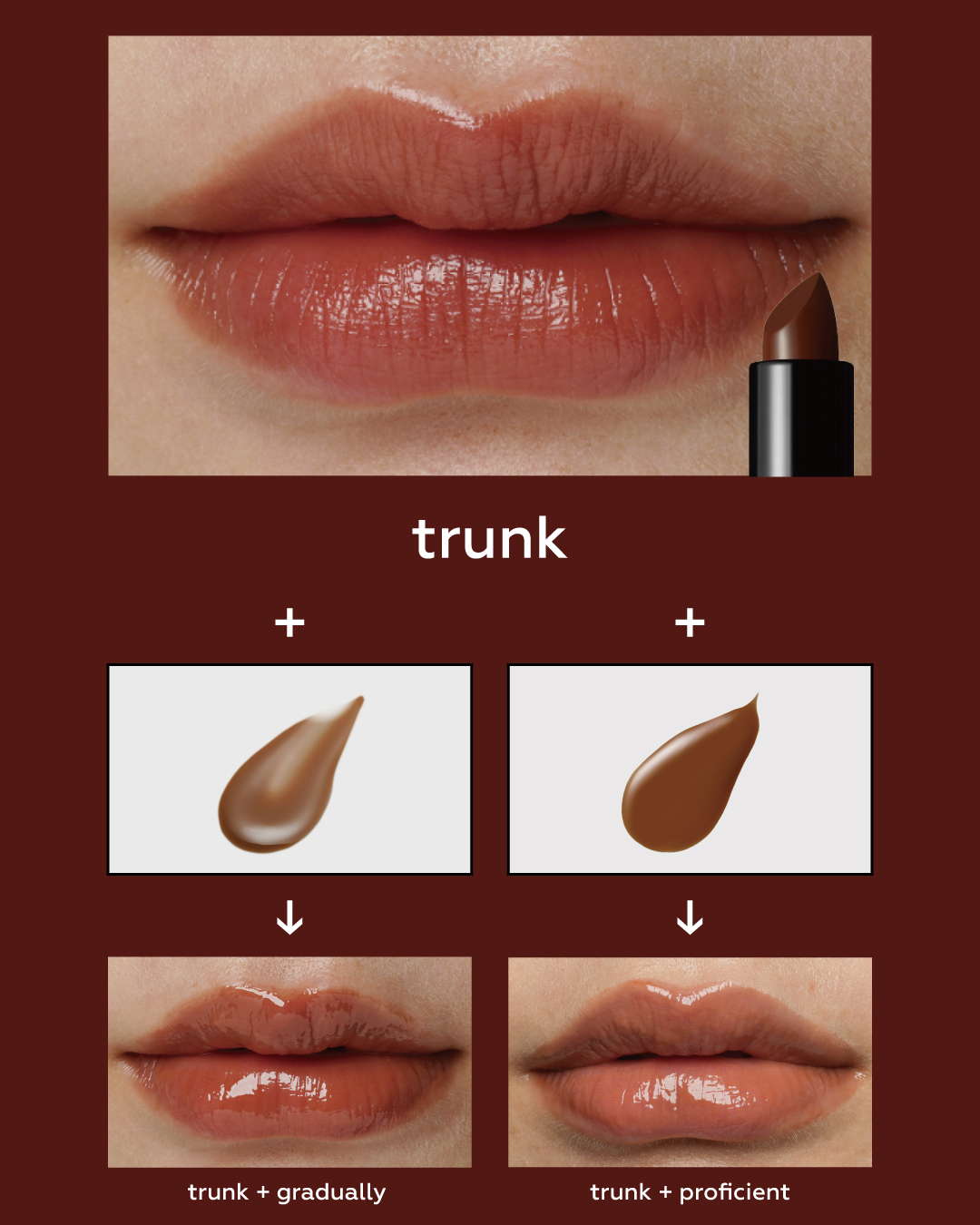 trunk

+

+

↓

↓

trunk + gradually

trunk + proficient