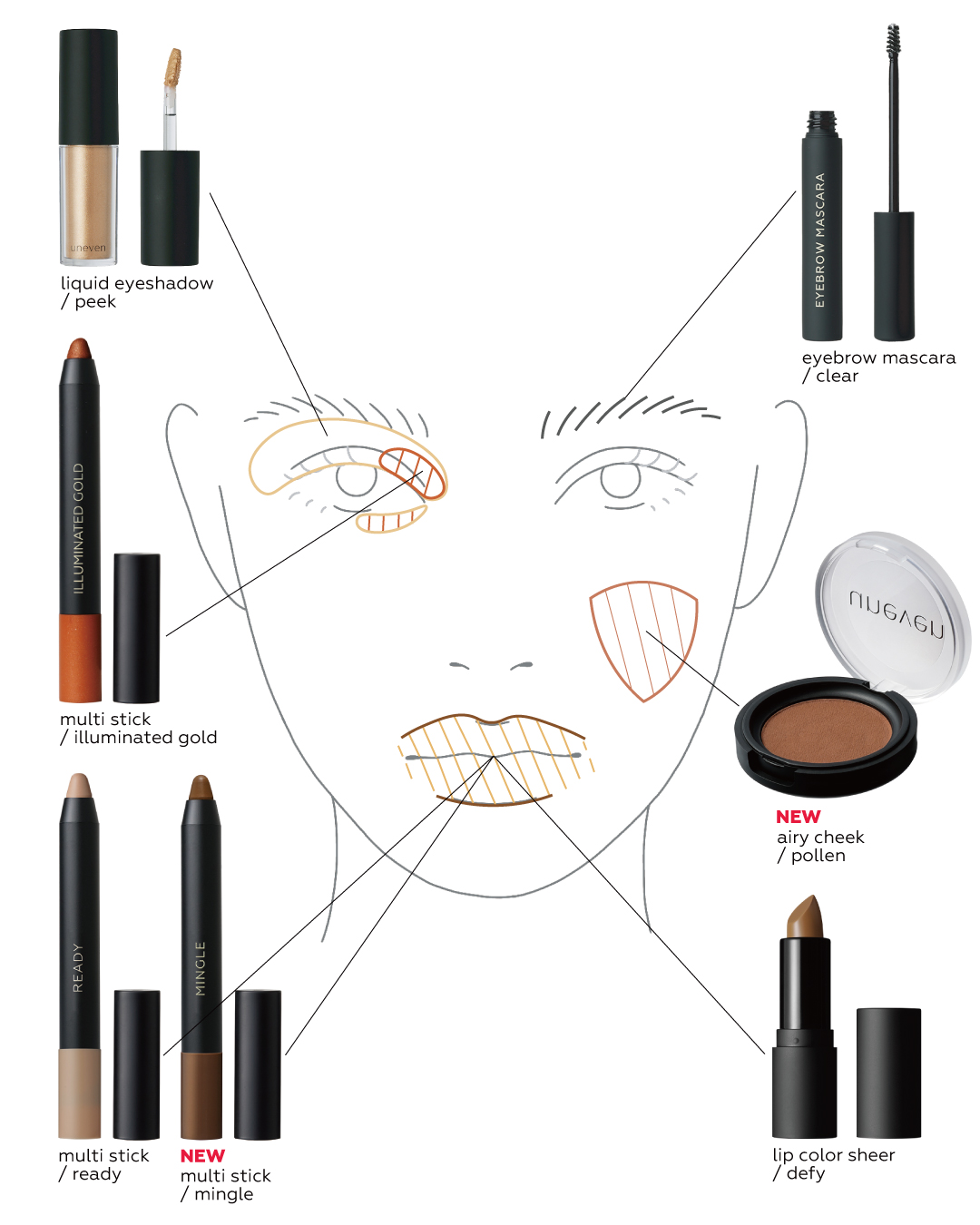 uneven

liquid eyeshadow
/ peek

EYEBROW MASCARA

eyebrow mascara
/ clear

ILLUMINATED GOLD

multi stick
/ illuminated gold

uneven

NEW
airy cheek
/ pollen

READY

MINGLE

multi stick
/ ready

NEW
multi stick
/ mingle

lip color sheer
/ defy