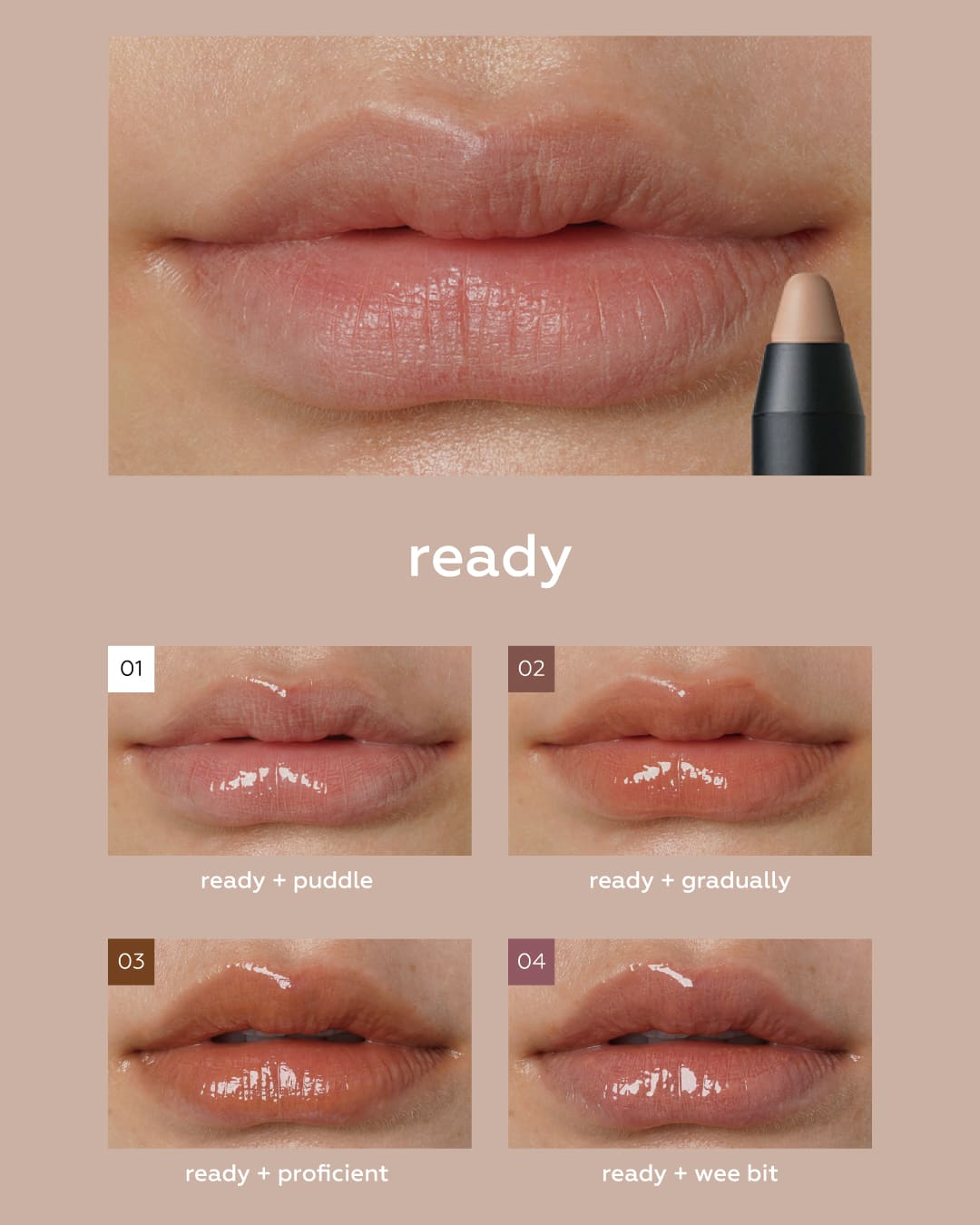 ready

01

ready + puddle

02

ready + gradually

03

ready + proficient

04

ready + wee bit