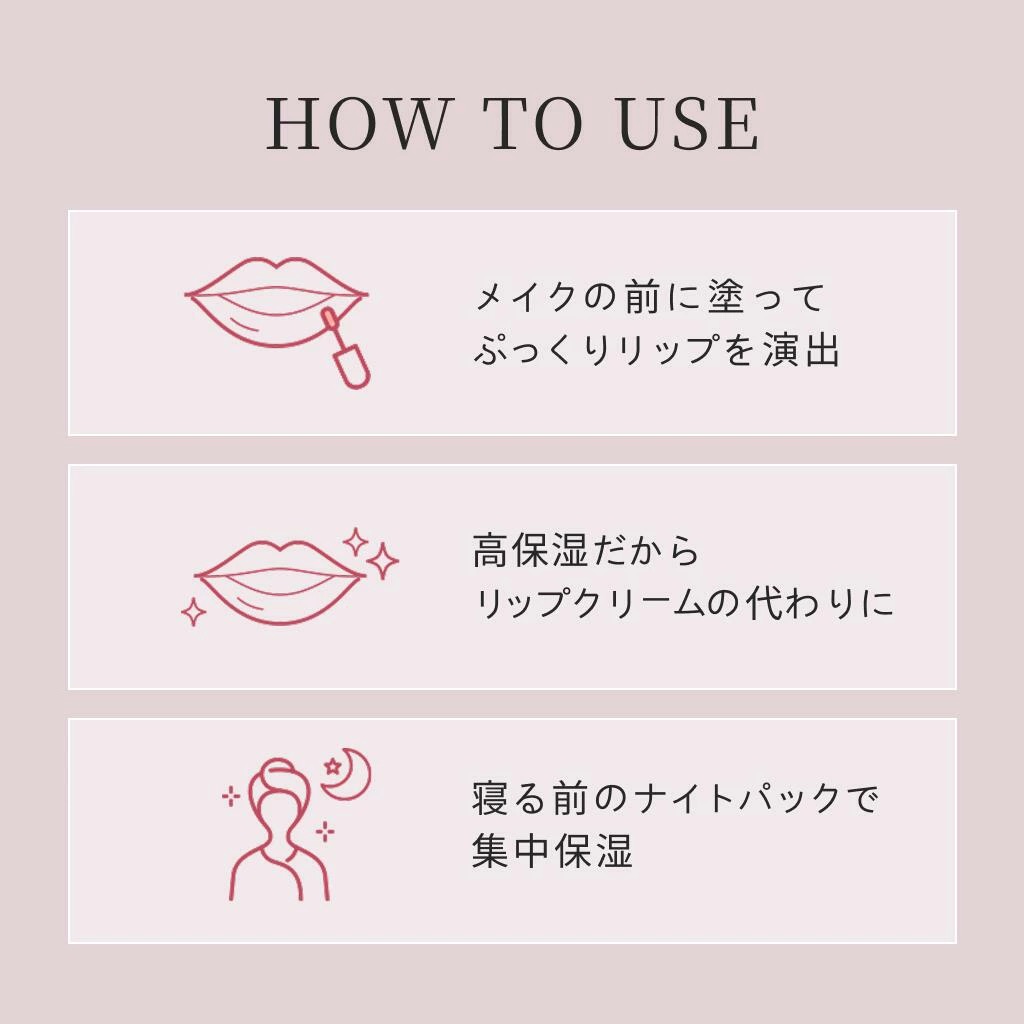 HOW TO USE

メイクの前に塗って
ぷっくりリップを演出

高保湿だから
リップクリームの代わりに

寝る前のナイトパックで
集中保湿