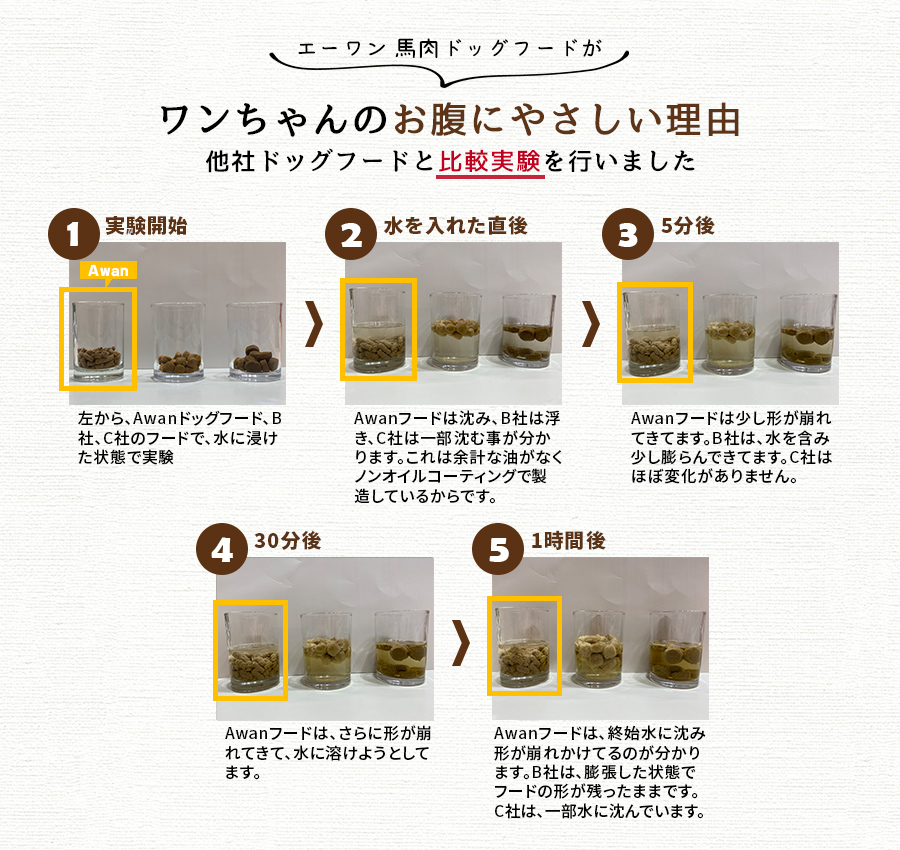 エーワン馬肉ドッグフードが

ワンちゃんのお腹にやさしい理由

他社ドッグフードと比較実験を行いました

1 実験開始

Awan

左から、Awanドッグフード、B社、C社のフードで、水に浸けた状態で実験

2 水を入れた直後

Awanフードは沈み、B社は浮き、C社は一部沈む事が分かります。これは余計な油がなくノンオイルコーティングで製造しているからです。

3 5分後

Awanフードは少し形が崩れてきてます。B社は、水を含み少し膨らんできてます。C社はほぼ変化がありません。

4 30分後

Awanフードは、さらに形が崩れてきて、水に溶けようとしてます。

5 1時間後

Awanフードは、終始水に沈み形が崩れかけてるのが分かります。B社は、膨張した状態でフードの形が残ったままです。C社は、一部水に沈んでいます。