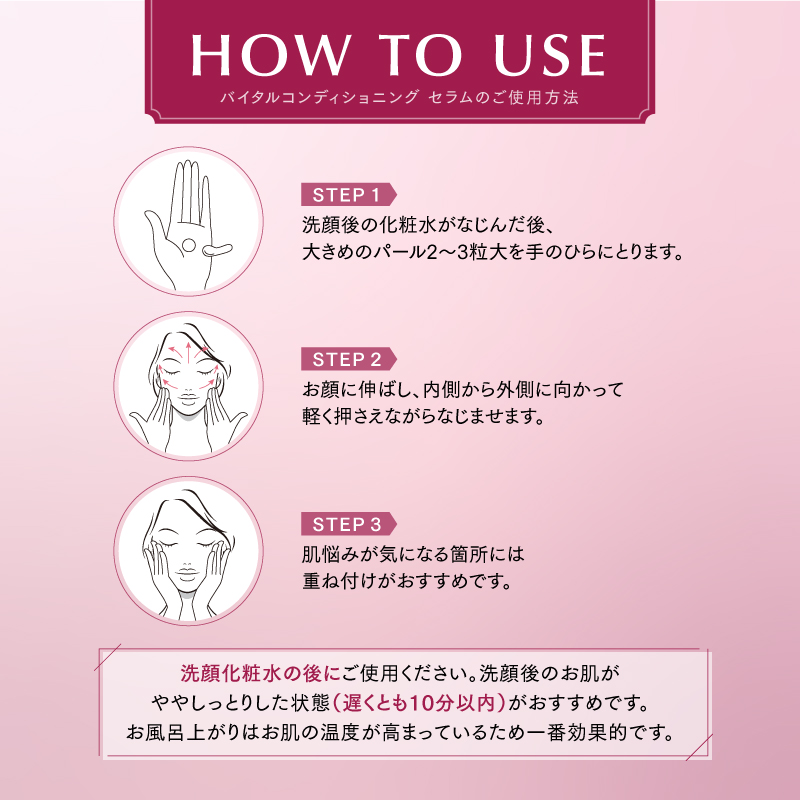 HOW TO USE
バイタルコンディショニング セラムのご使用方法

STEP 1
洗顔後の化粧水がなじんだ後、大きめのパール2〜3粒大を手のひらにとります。

STEP 2
お顔に伸ばし、内側から外側に向かって軽く押さえながらなじませます。

STEP 3
肌悩みが気になる箇所には重ね付けがおすすめです。

洗顔化粧水の後にご使用ください。洗顔後のお肌がややしっとりした状態（遅くとも10分以内）がおすすめです。お風呂上がりはお肌の温度が高まっているため一番効果的です。