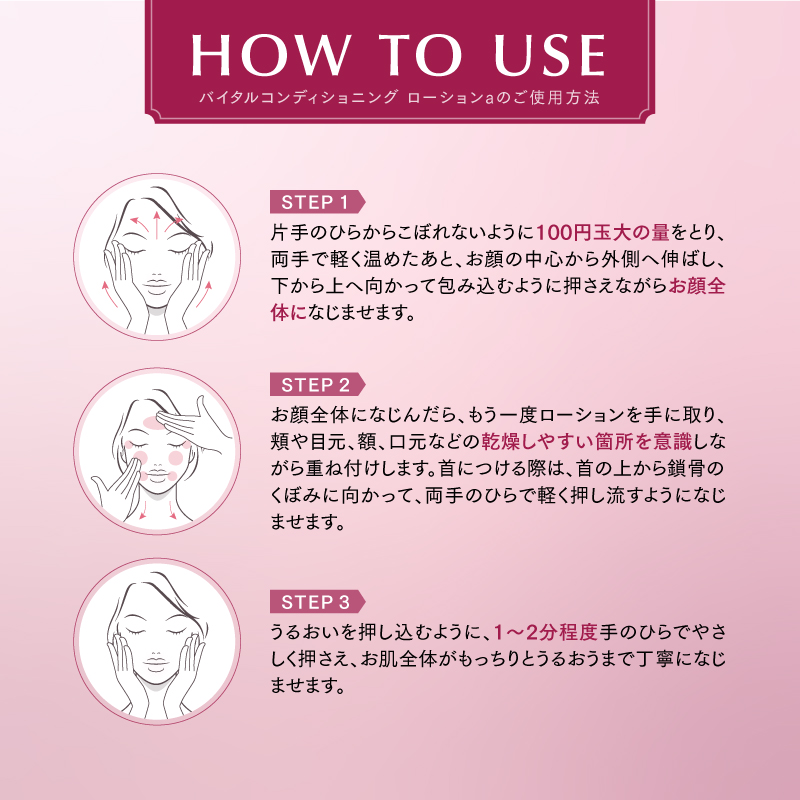 HOW TO USE
バイタルコンディショニング ローションaのご使用方法

STEP 1
片手のひらからこぼれないように100円玉大の量をとり、両手で軽く温めたあと、お顔の中心から外側へ伸ばし、下から上へ向かって包み込むように押さえながらお顔全体になじませます。

STEP 2
お顔全体になじんだら、もう一度ローションを手に取り、頬や目元、額、口元などの乾燥しやすい箇所を意識しながら重ね付けします。首につける際は、首の上から鎖骨のくぼみに向かって、両手のひらで軽く押し流すようになじませます。

STEP 3
うるおいを押し込むように、1～2分程度手のひらでやさしく押さえ、お肌全体がもっちりとうるおうまで丁寧になじませます。