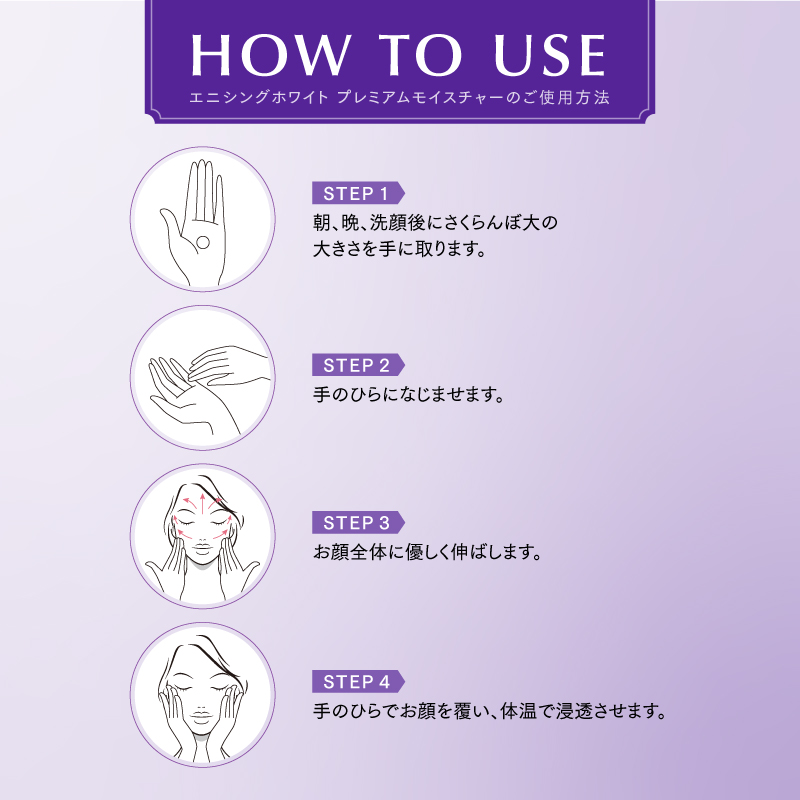 HOW TO USE
エニシングホワイト プレミアムモイスチャーのご使用方法

STEP 1
朝、晩、洗顔後にさくらんぼ大の大きさを手に取ります。

STEP 2
手のひらになじませます。

STEP 3
お顔全体に優しく伸ばします。

STEP 4
手のひらでお顔を覆い、体温で浸透させます。