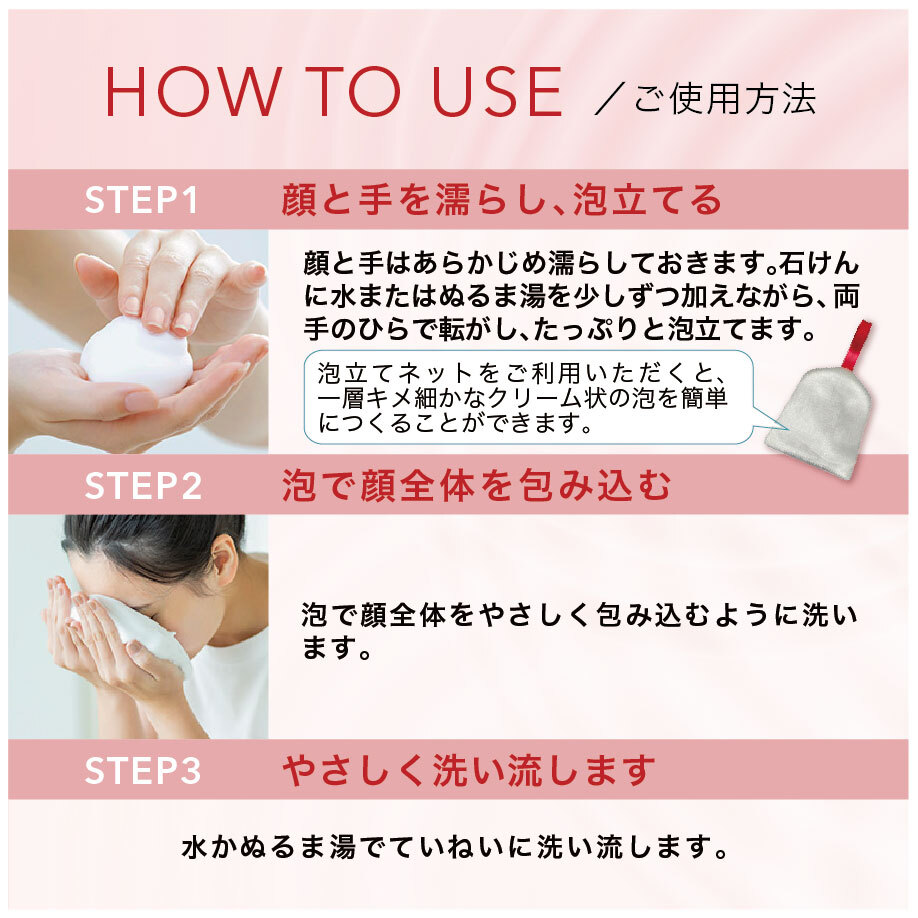 HOW TO USE ／ご使用方法

STEP1 顔と手を濡らし、泡立てる

顔と手はあらかじめ濡らしておきます。石けんに水またはぬるま湯を少しずつ加えながら、両手のひらで転がし、たっぷりと泡立てます。

泡立てネットをご利用いただくと、一層キメ細かなクリーム状の泡を簡単につくることができます。

STEP2 泡で顔全体を包み込む

泡で顔全体をやさしく包み込むように洗います。

STEP3 やさしく洗い流します

水かぬるま湯でていねいに洗い流します。